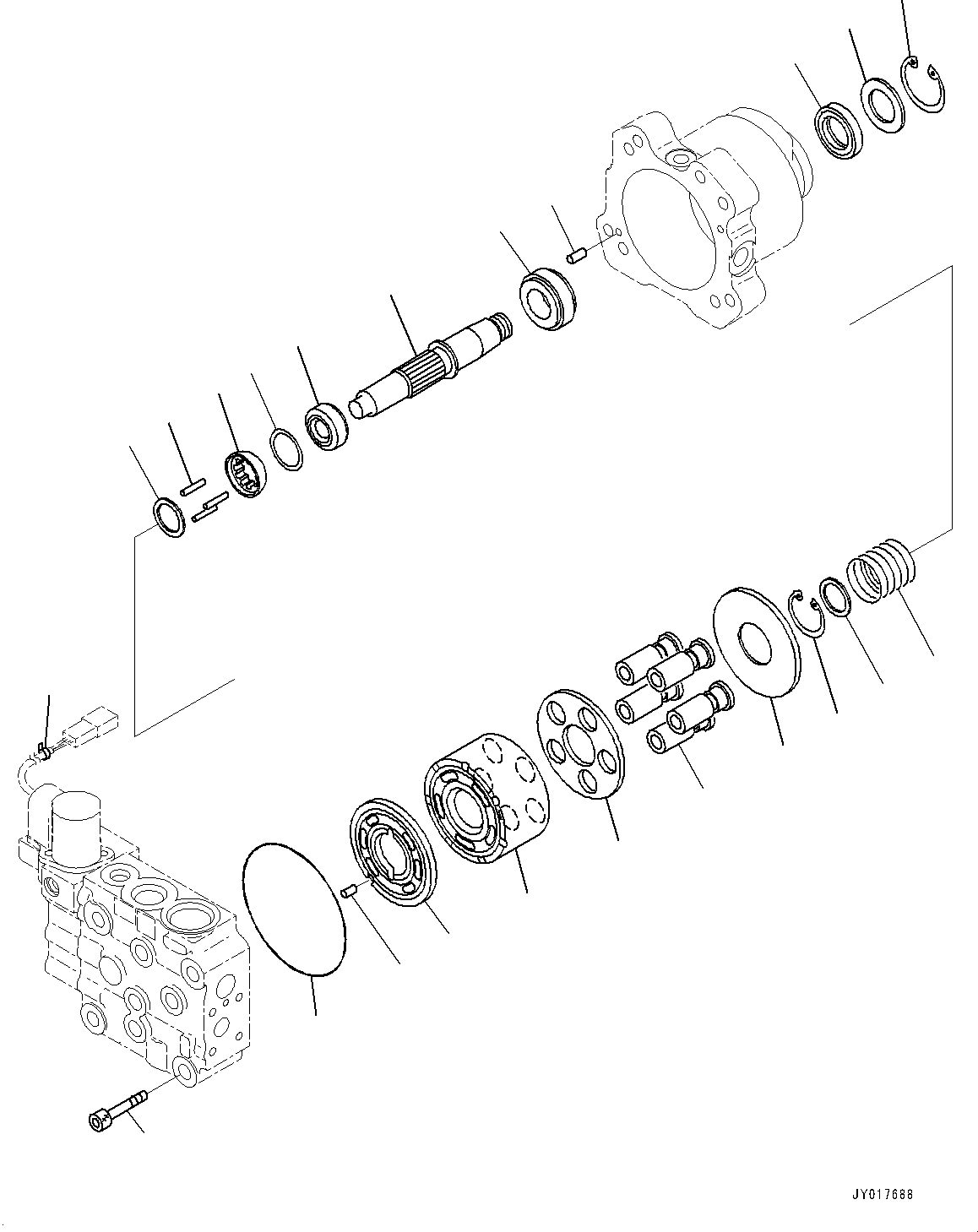 JY017688