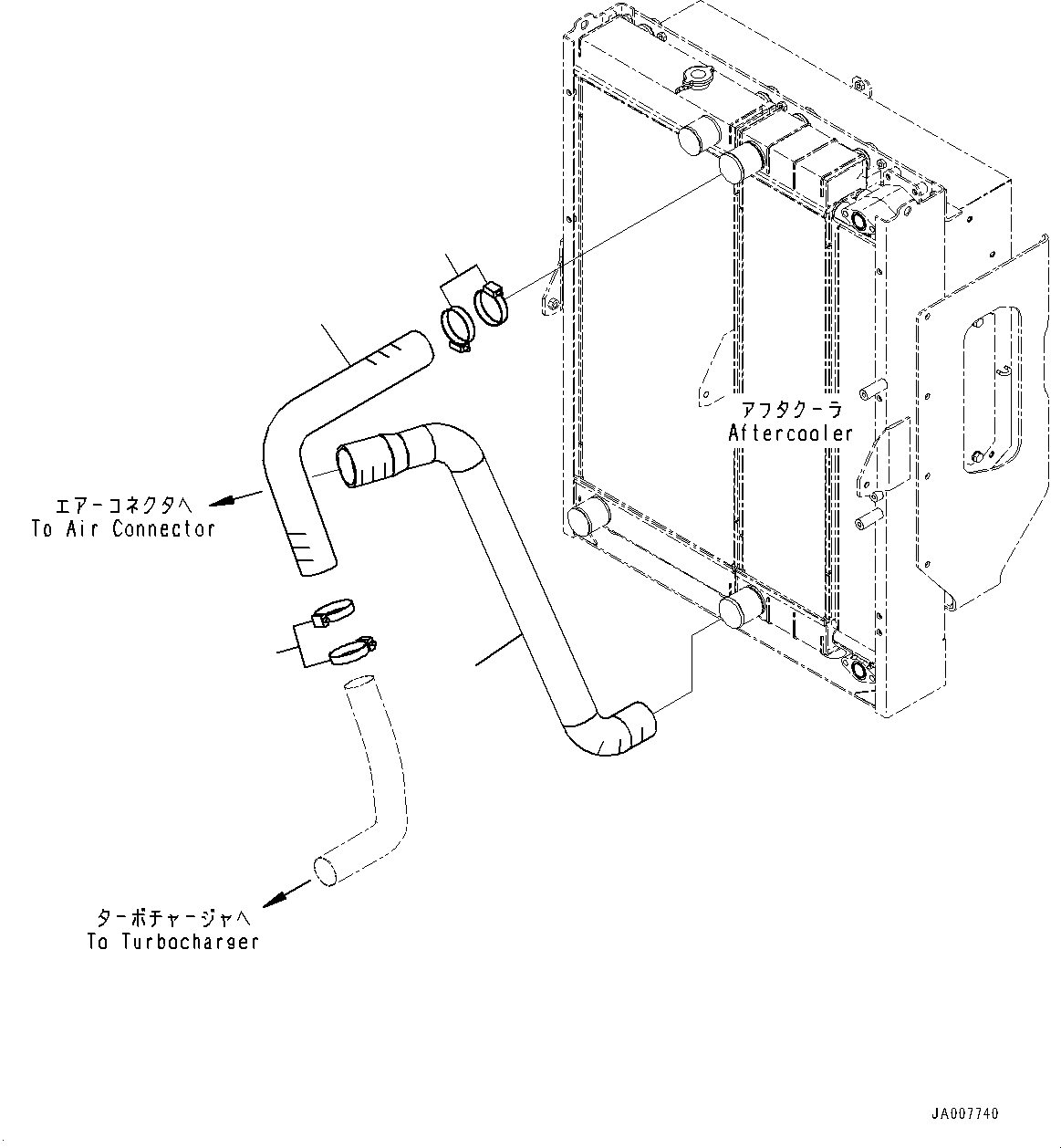 アフタクーラ
Aftercooler

エアーコネクタへ
To Air Connector

ターボチャージャへ
To Turbocharger

JA007740