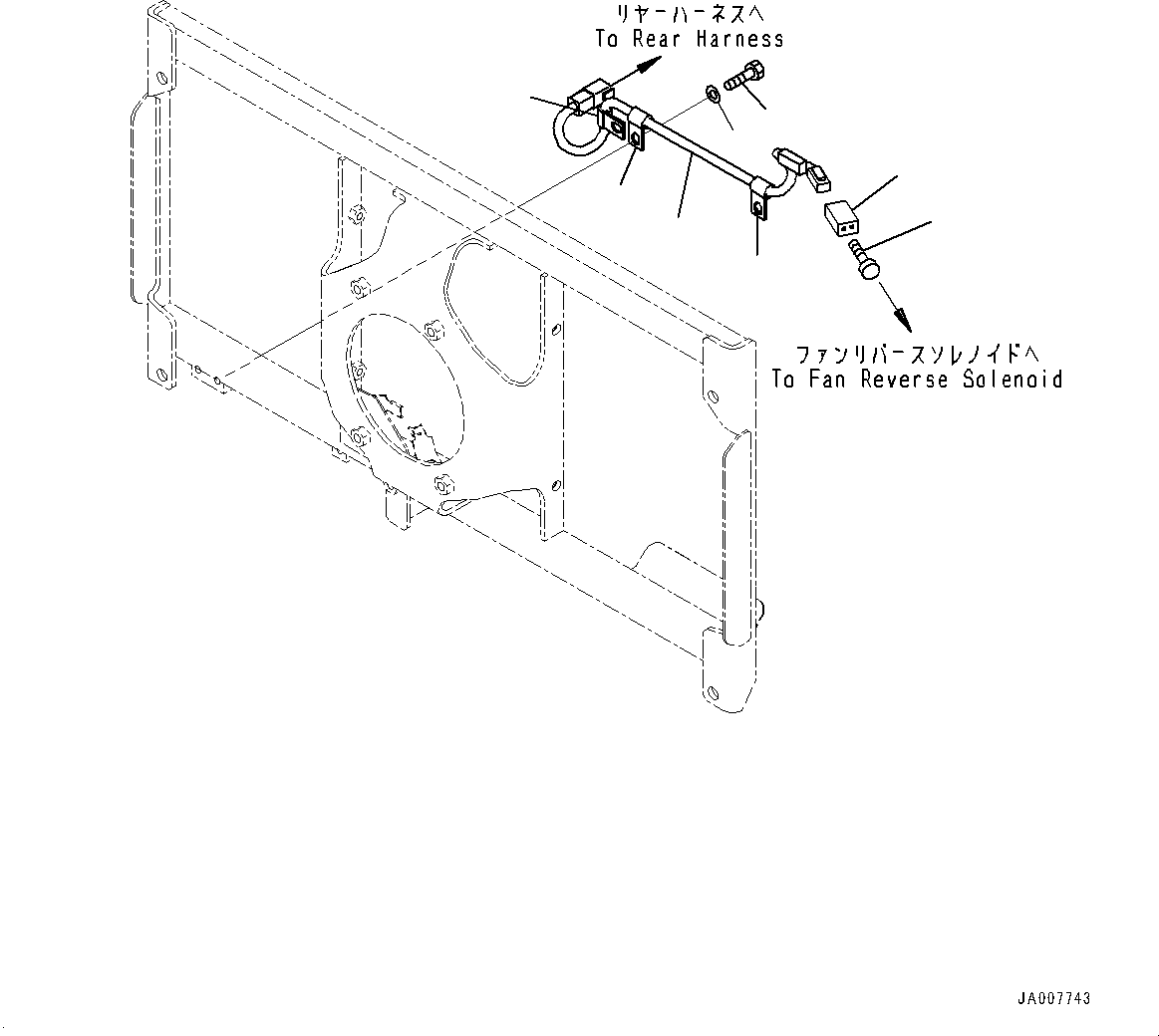 リヤーハーネスへ
To Rear Harness

ファンリバースソレノイドへ
To Fan Reverse Solenoid

JA007743