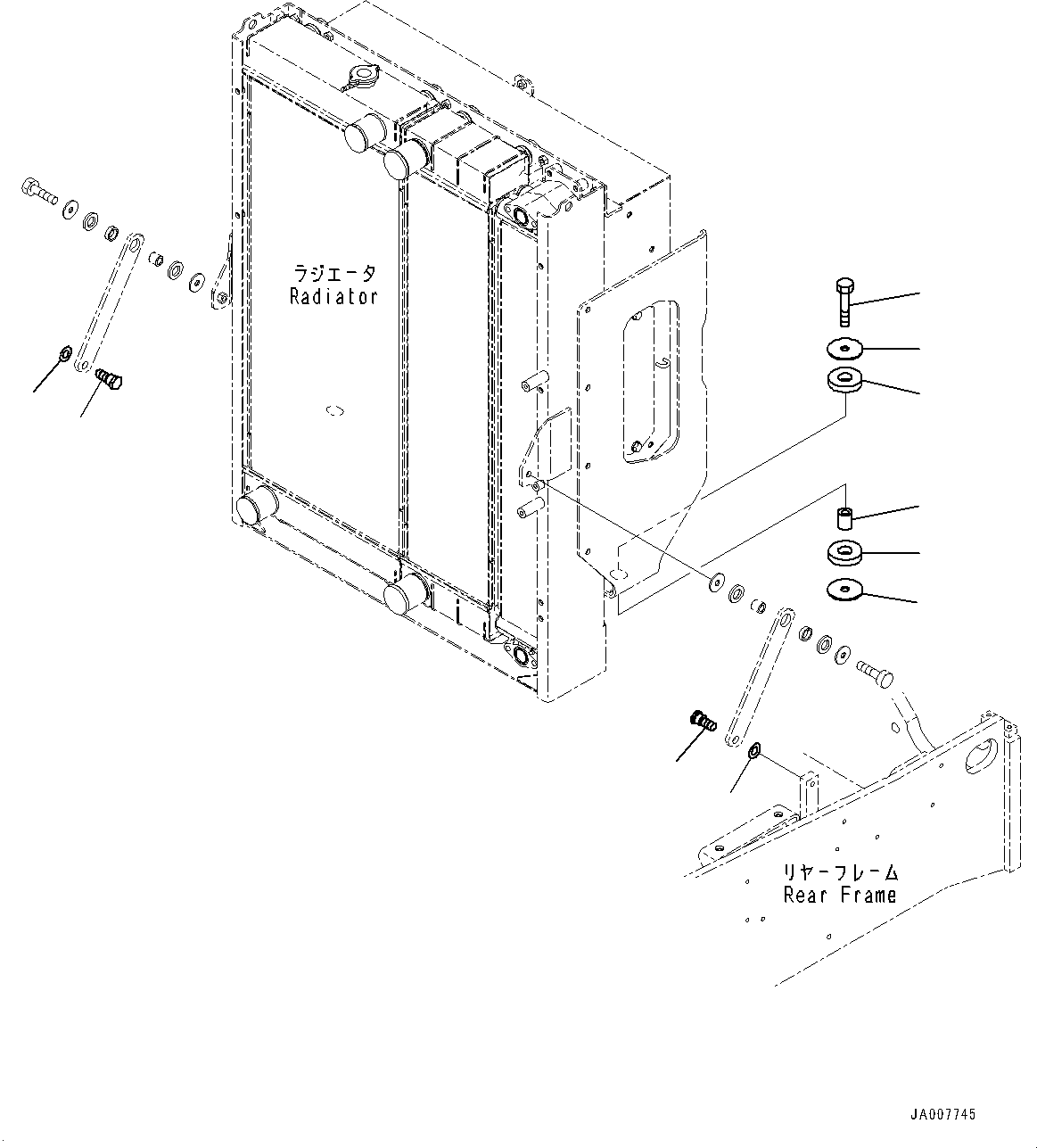 ラジエータ
Radiator

リヤーフレーム
Rear Frame

JA007745