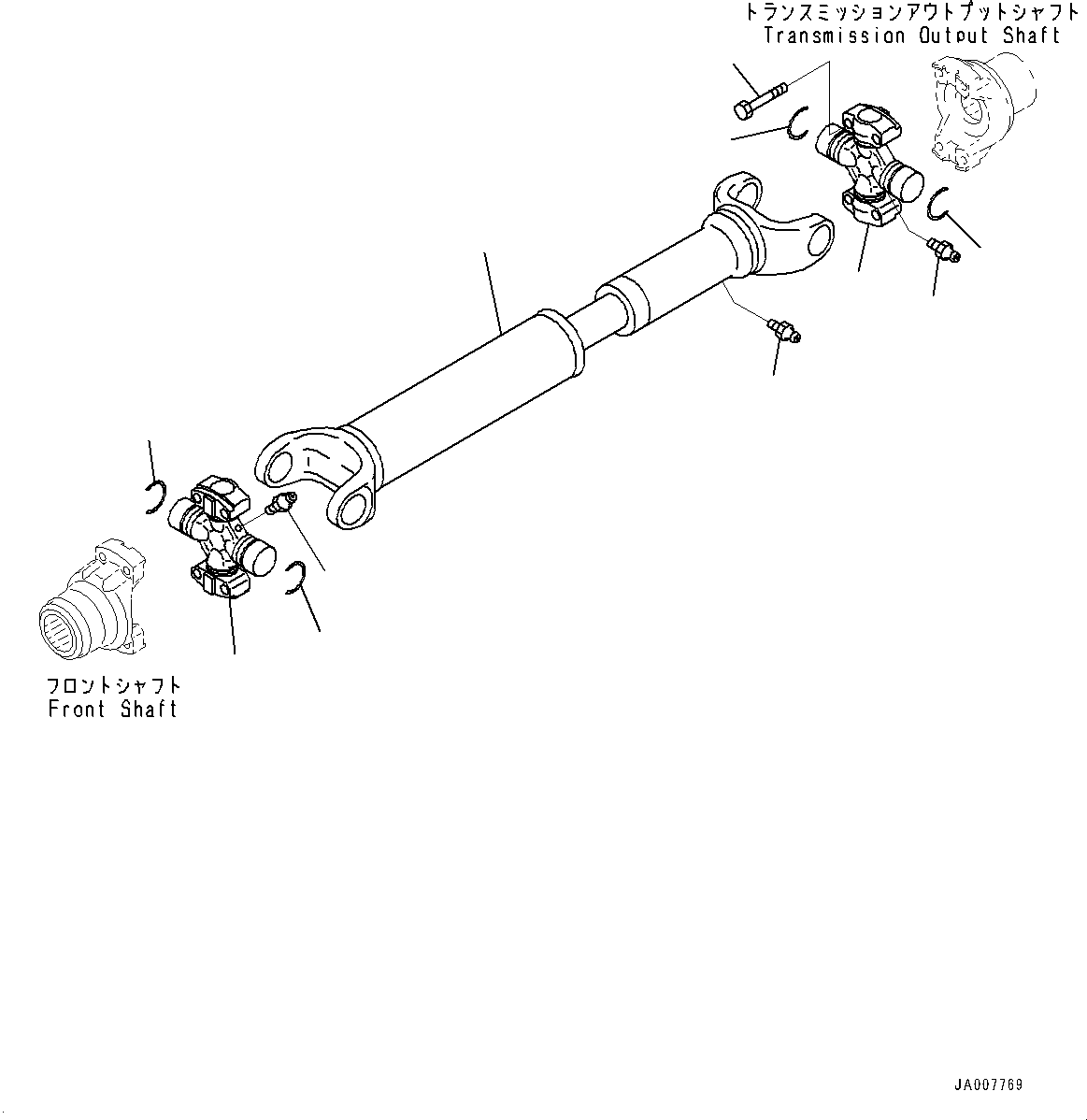 トランスミッションアウトプットシャフト
Transmission Output Shaft

フロントシャフト
Front Shaft

JA007769