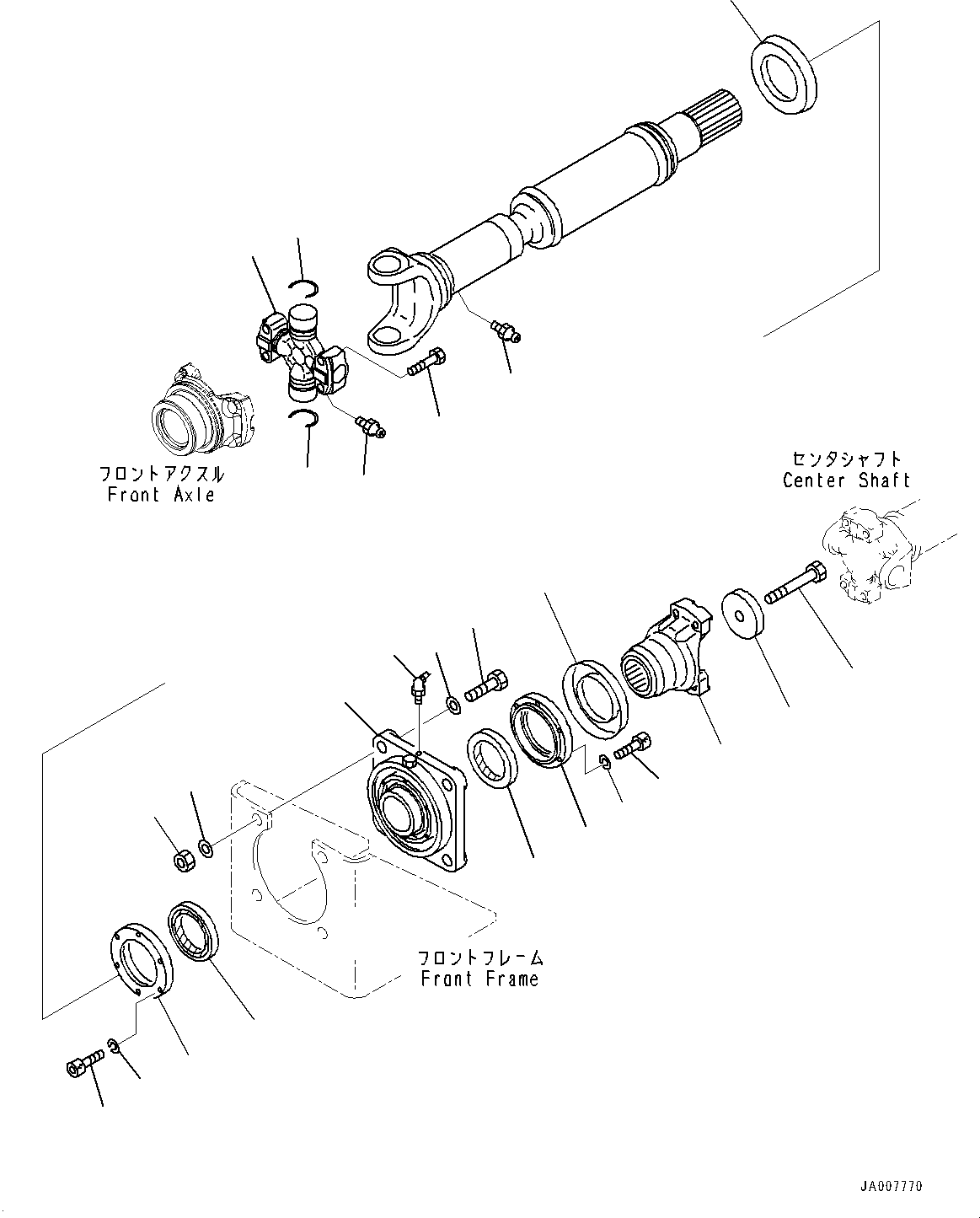 フロントアクスル
Front Axle

センタシャフト
Center Shaft

フロントフレーム
Front Frame

JA007770