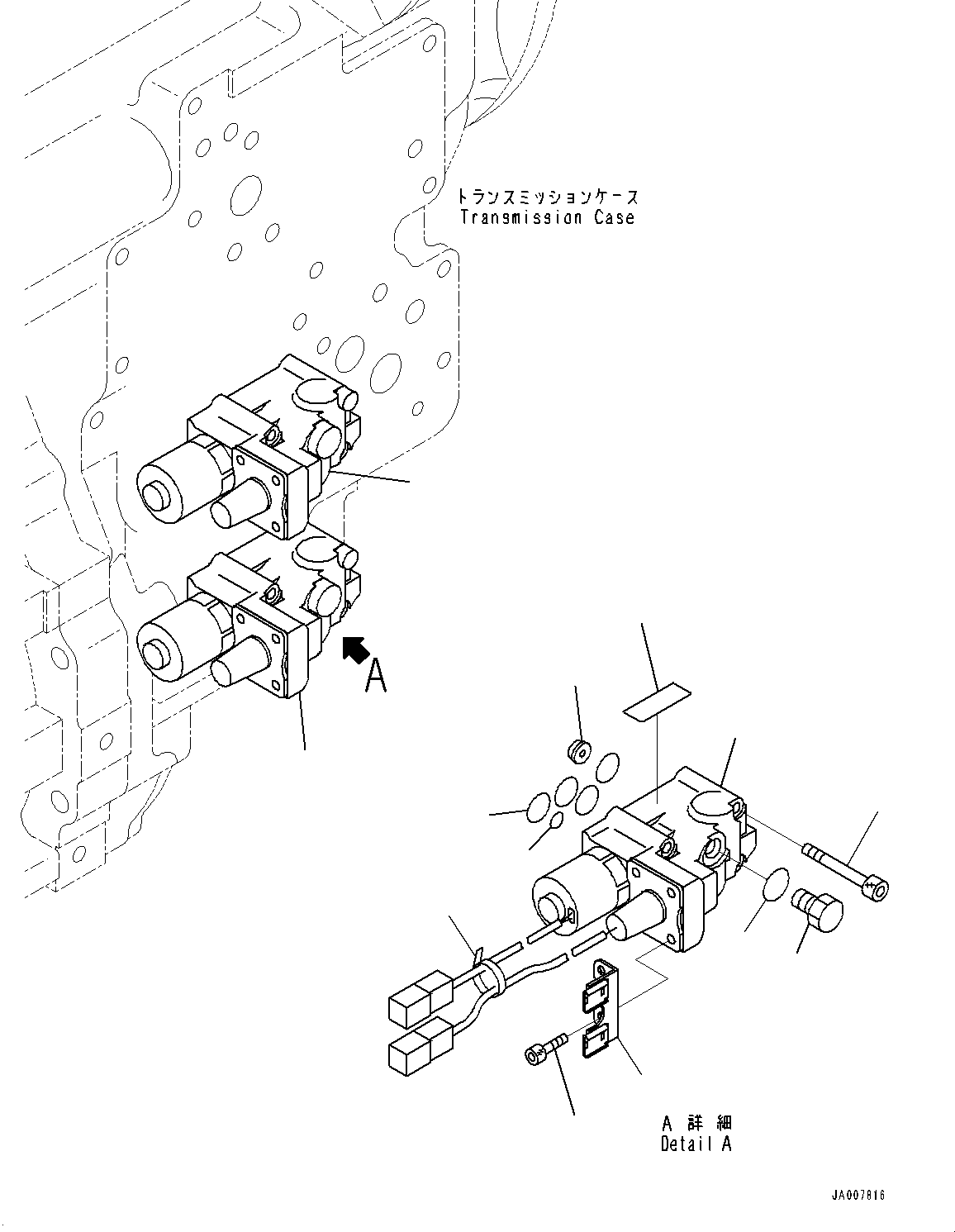 トランスミッションケース
Transmission Case

A

A 詳細
Detail A

JA007816