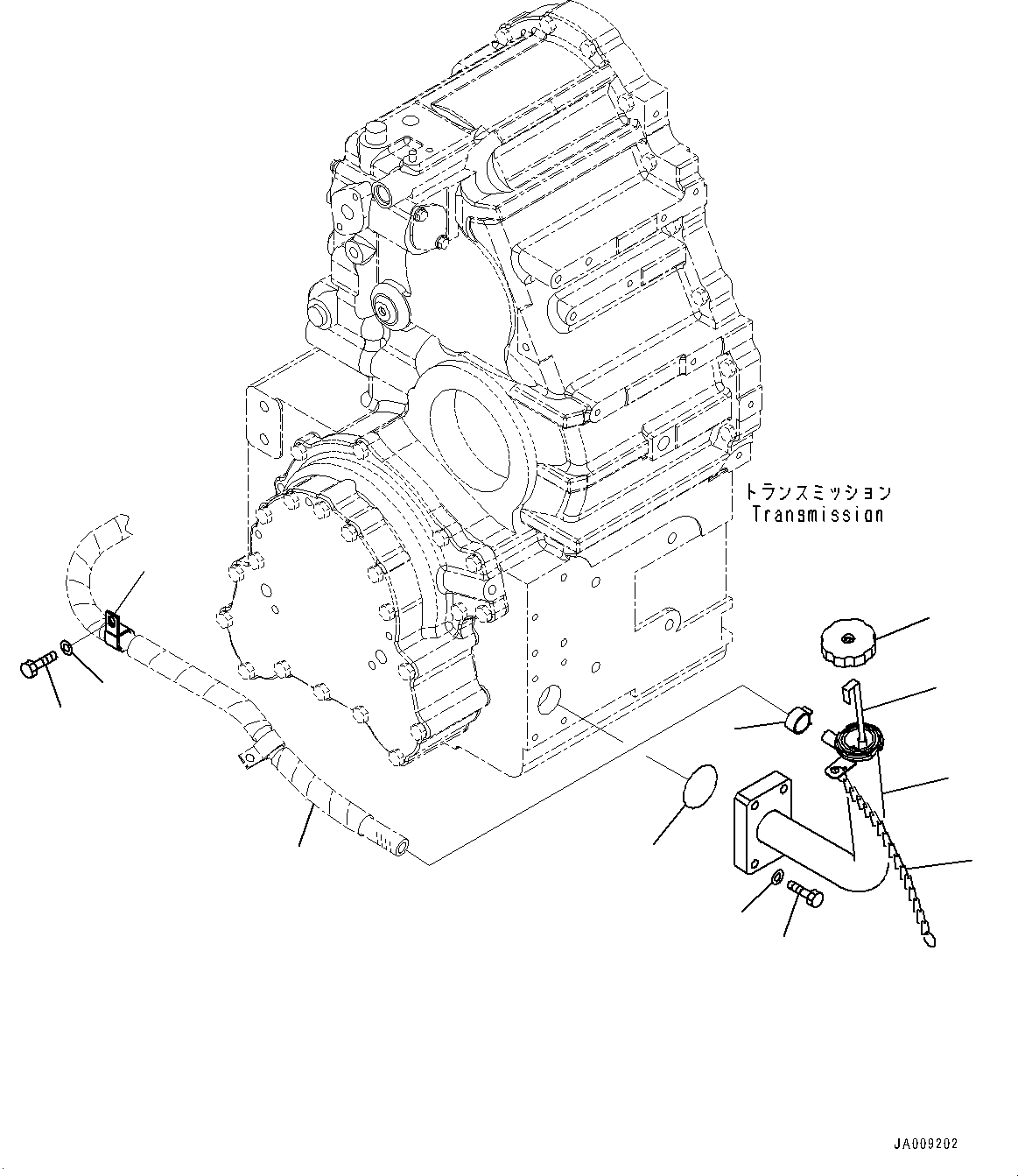 トランスミッション
Transmission

JA009202