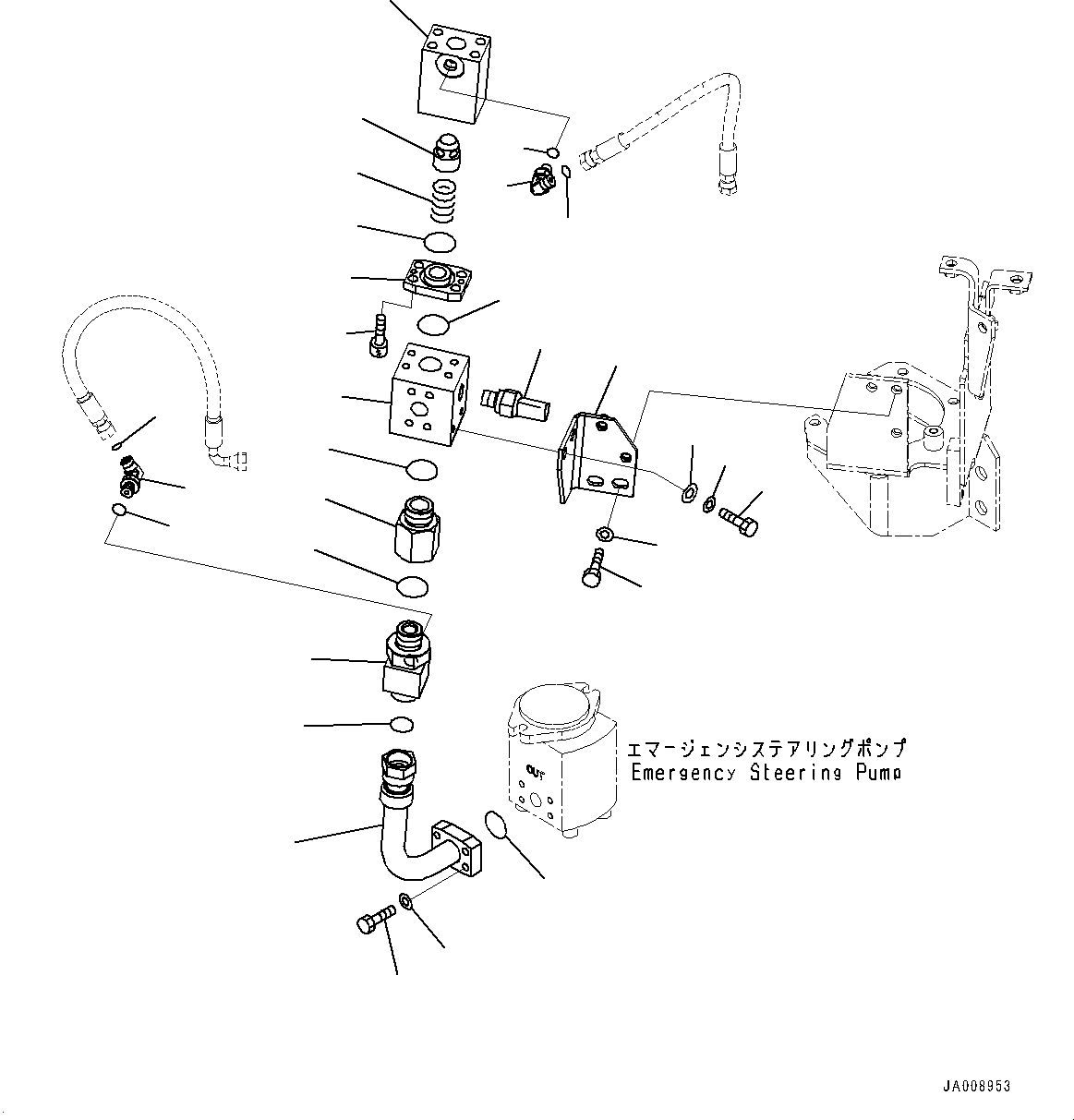 OUT

エマージェンシステアリングポンプ
Emergency Steering Pump

JA008953