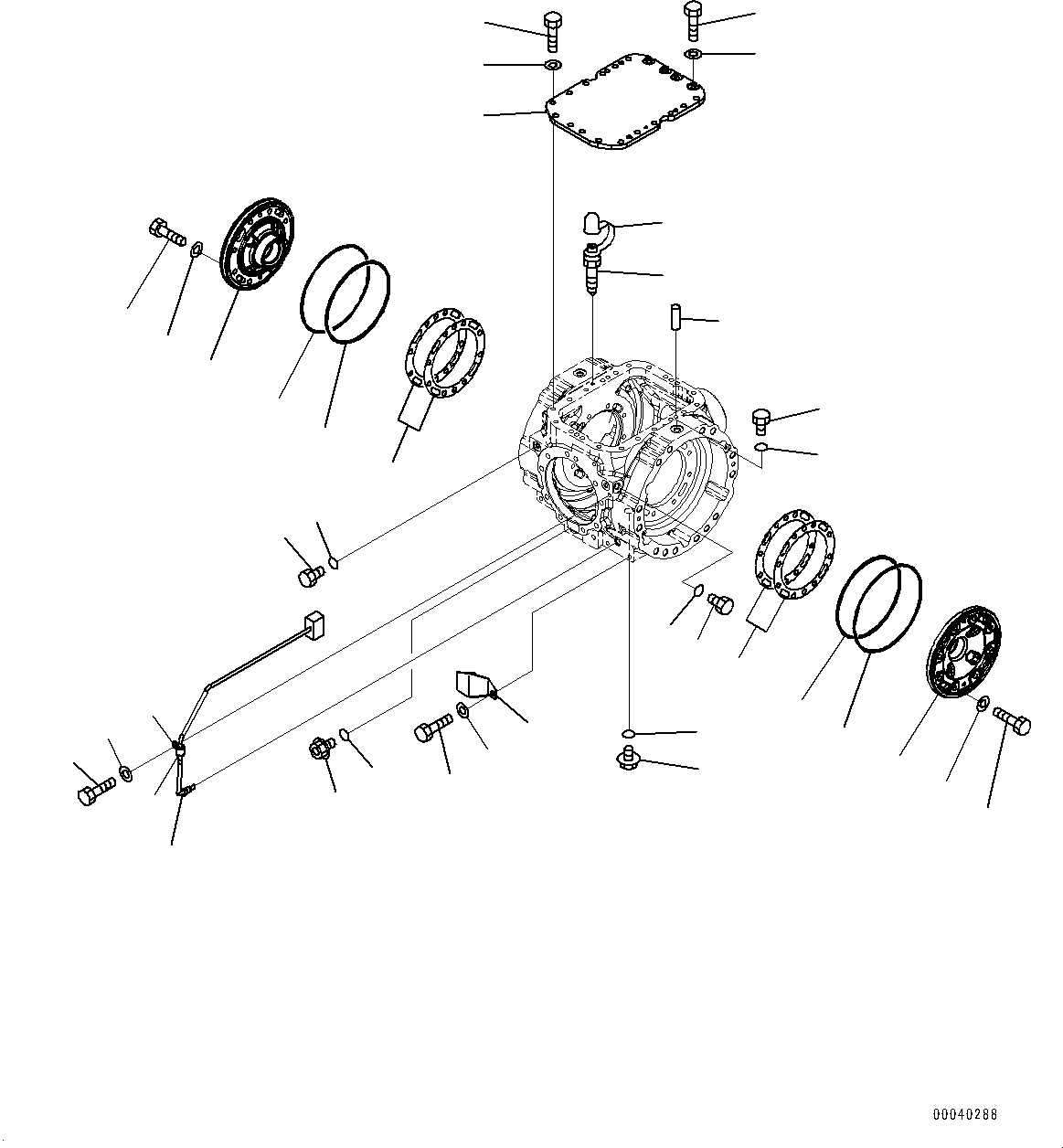 00040288