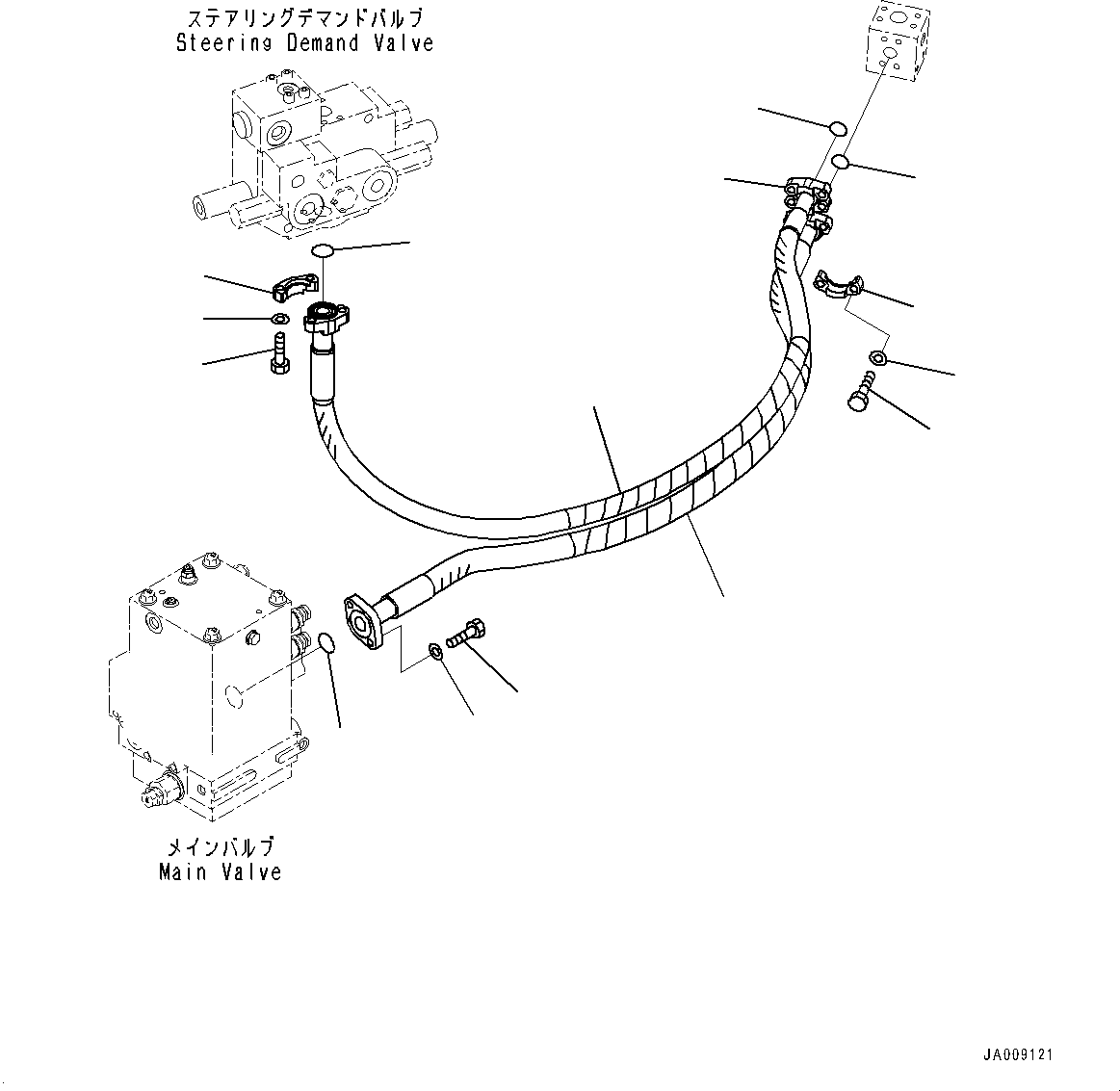 ステアリングデマンドバルブ
Steering Demand Valve

メインバルブ
Main Valve

JA009121