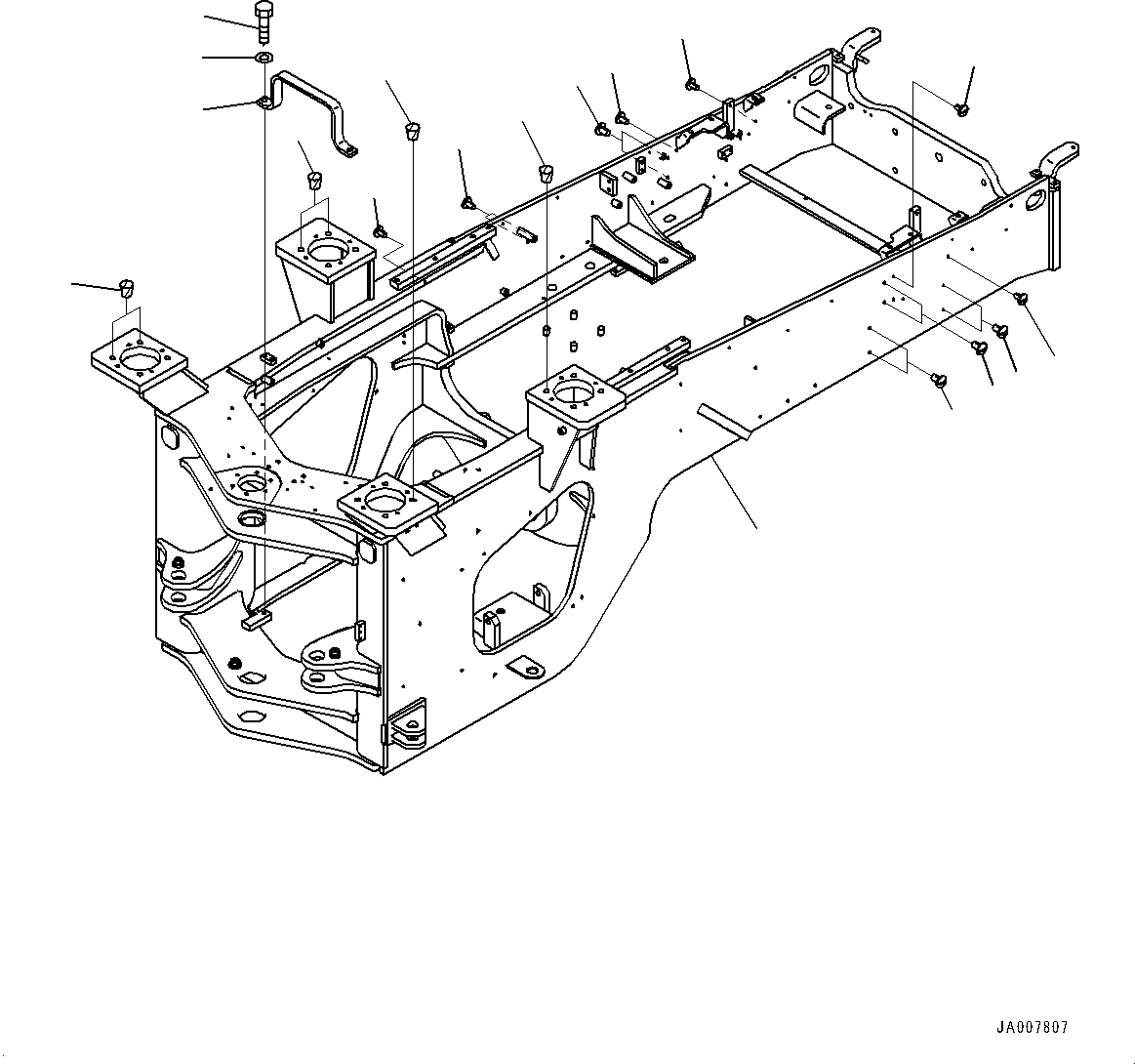 JA007807