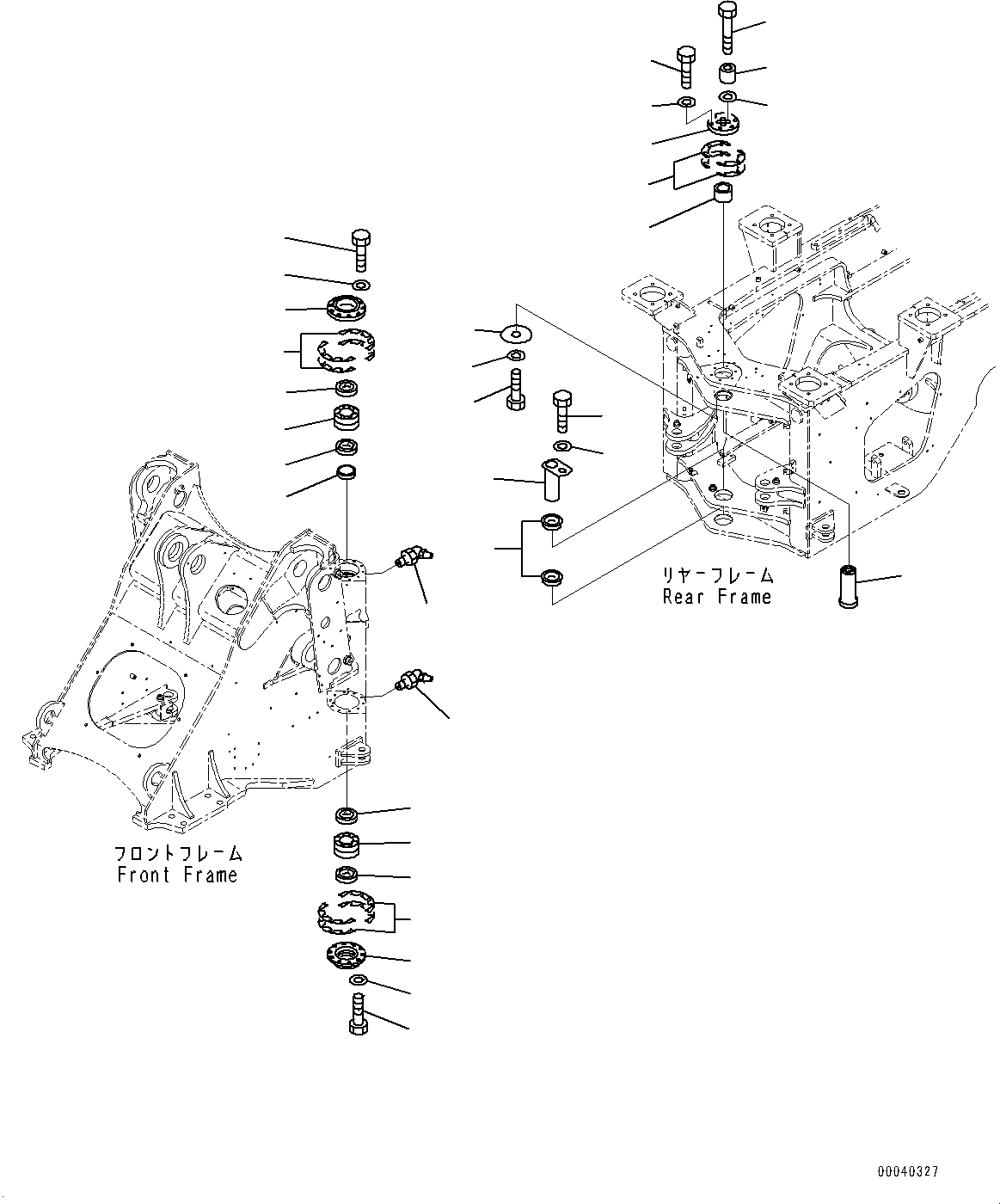 リヤーフレーム
Rear Frame

フロントフレーム
Front Frame

00040327