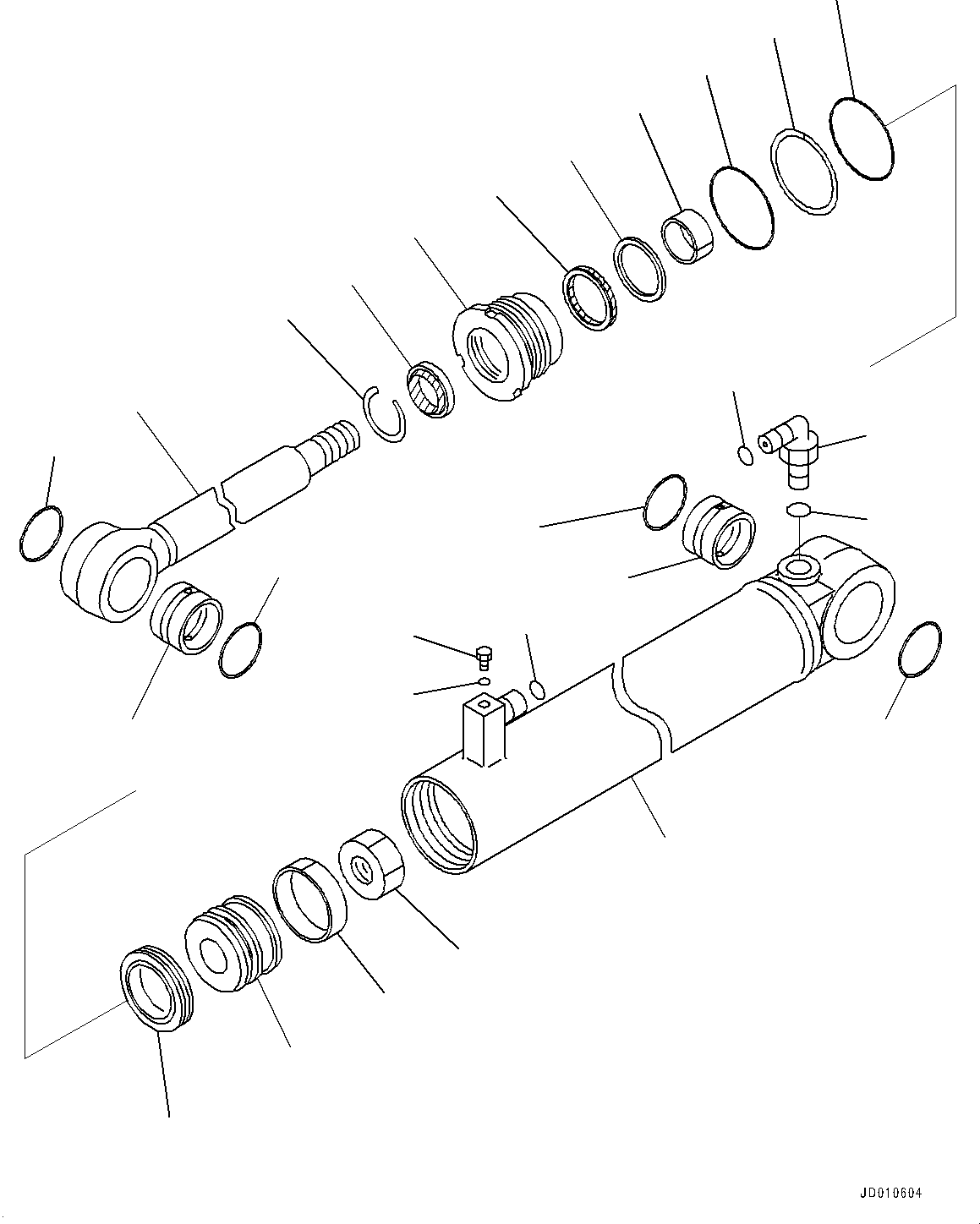 JD010604