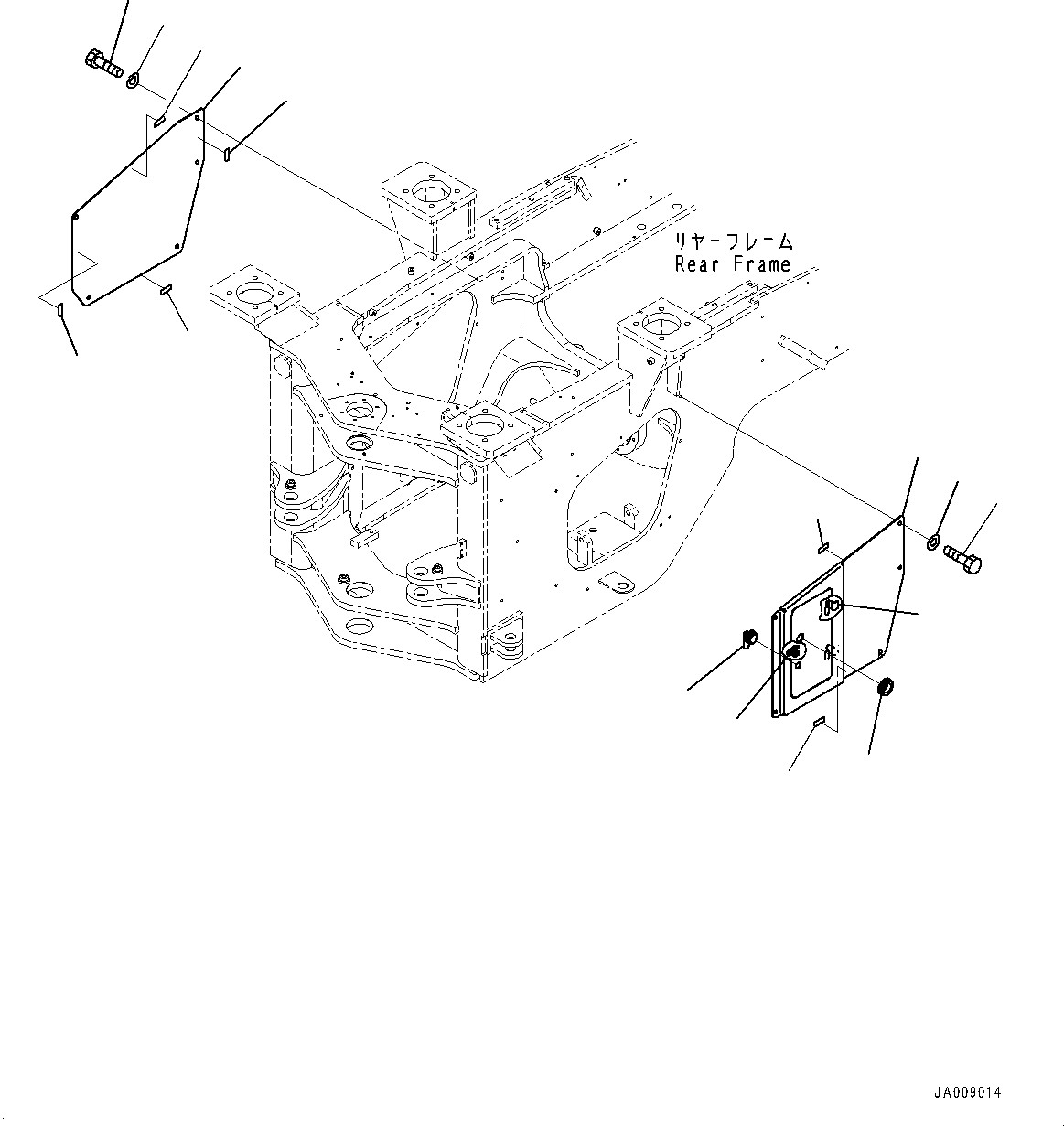 リヤーフレーム
Rear Frame

JA009014