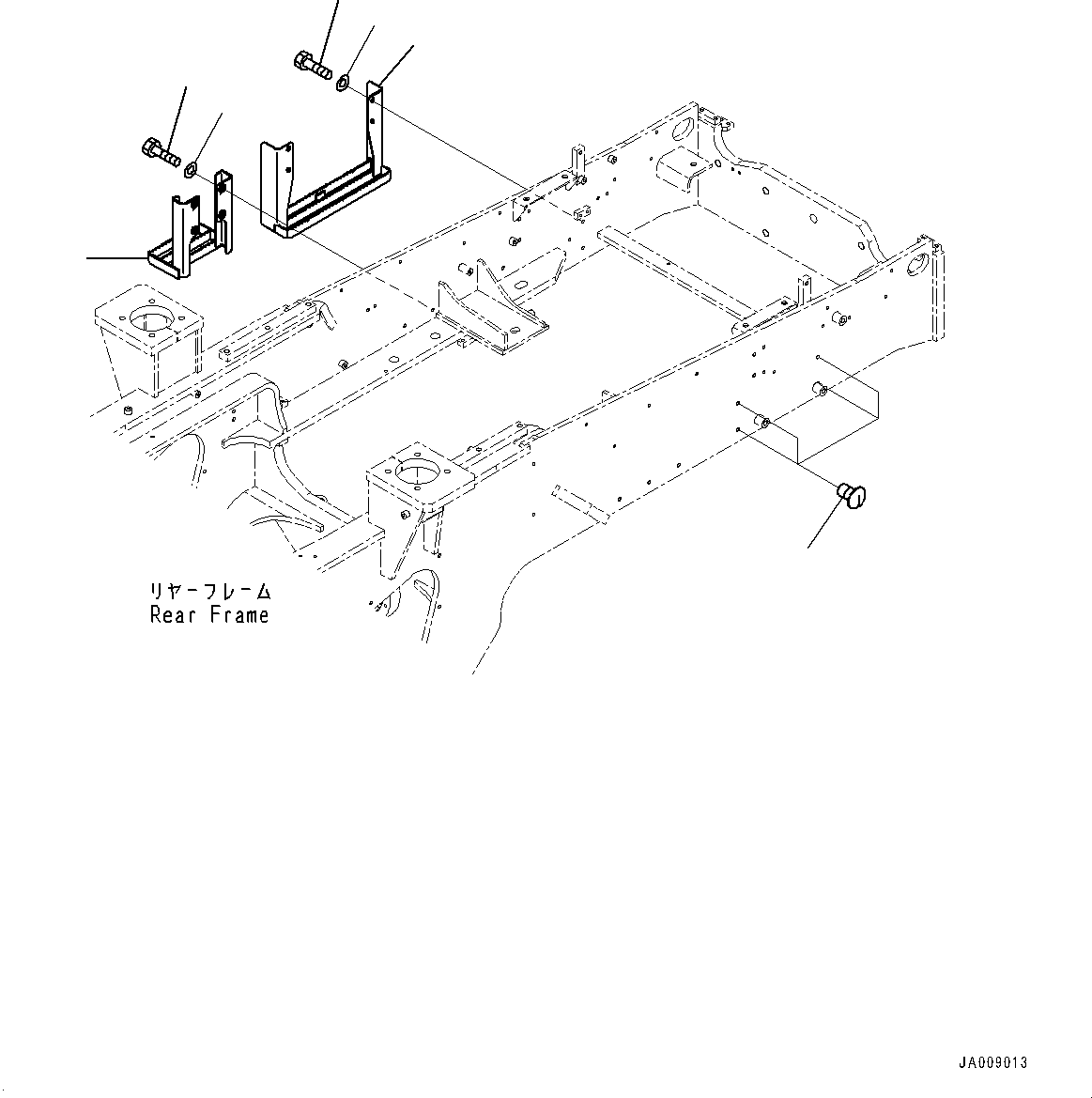 リヤーフレーム
Rear Frame

JA009013