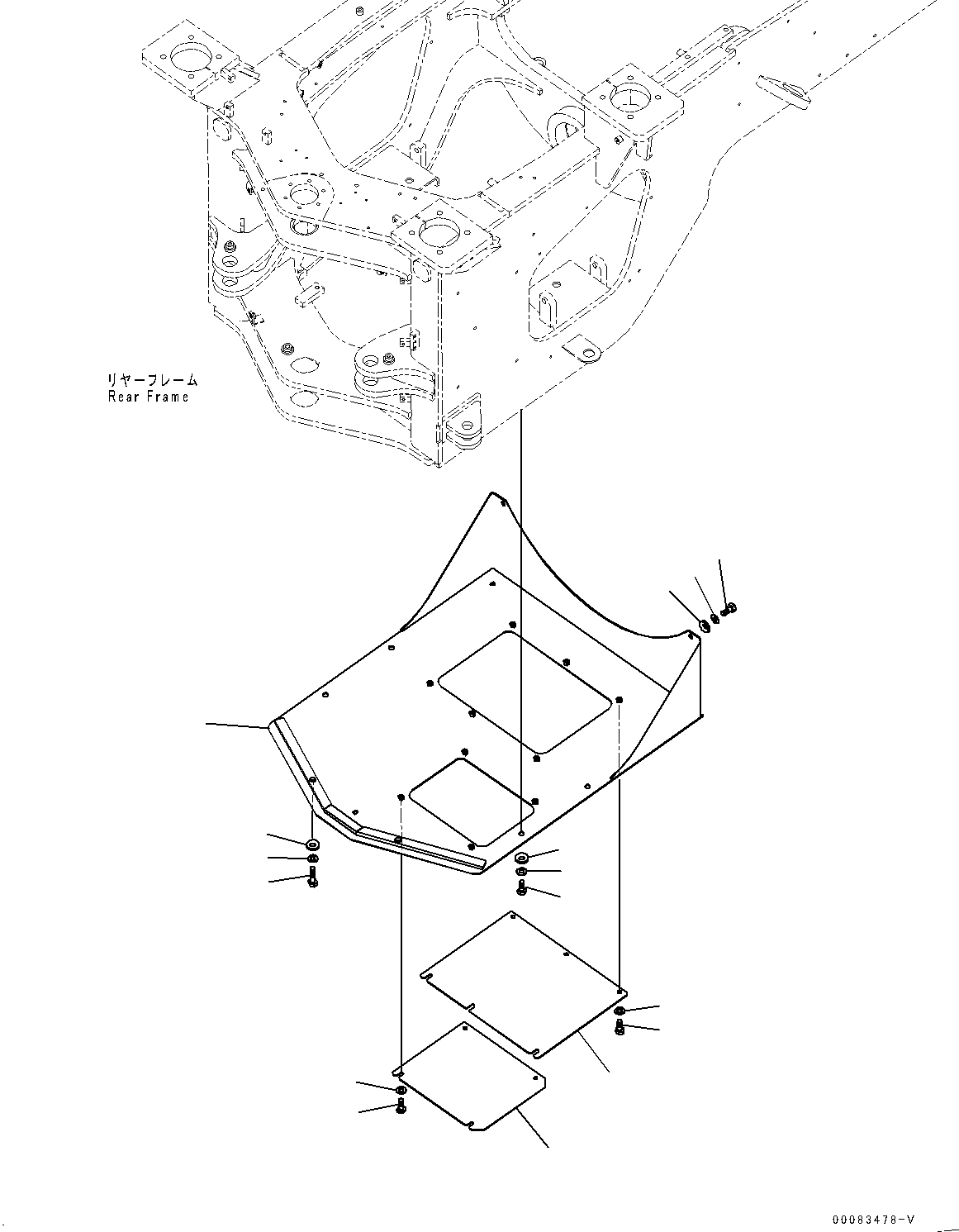 リヤーフレーム
Rear Frame

00083478-V