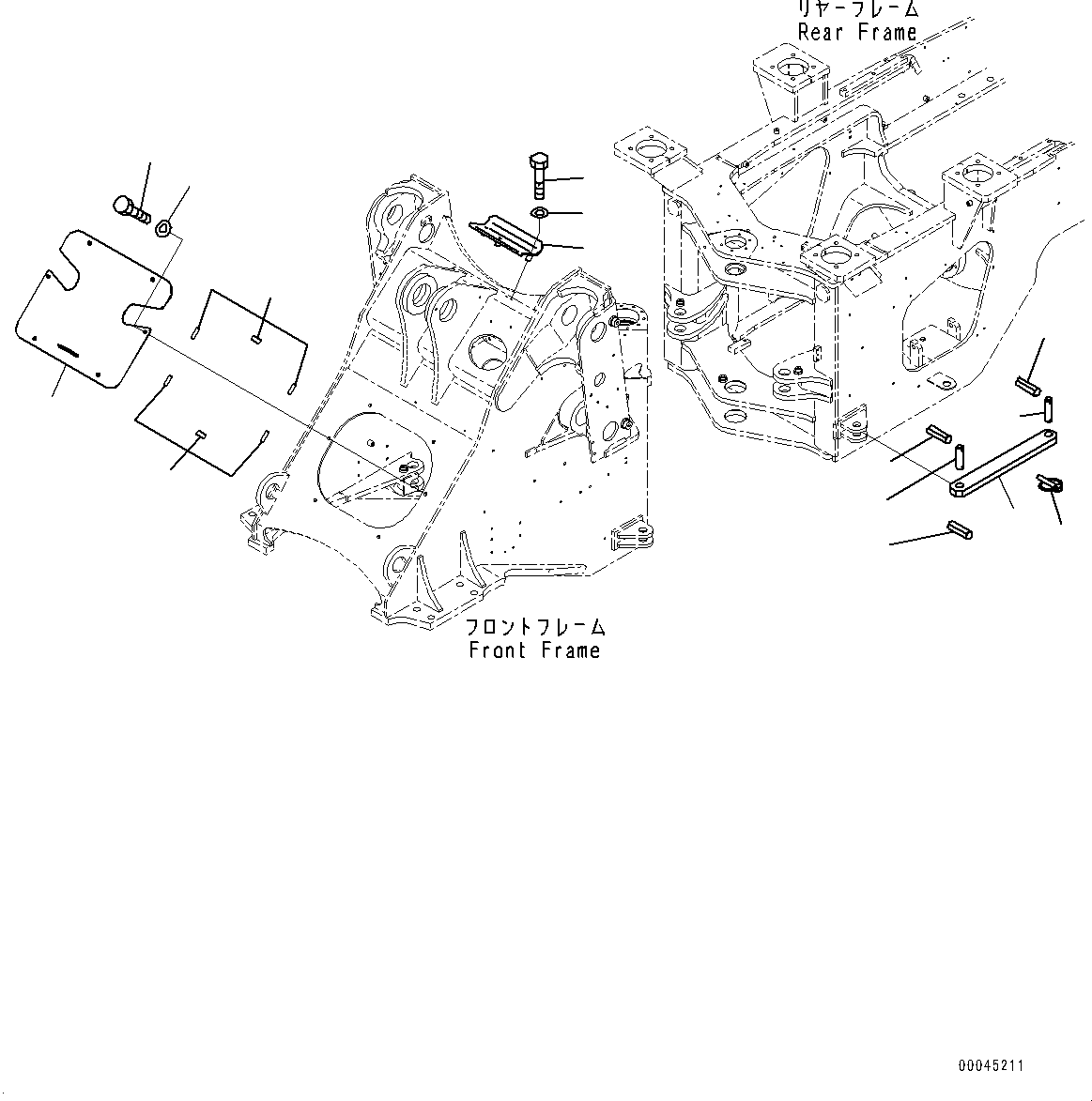 リヤーフレーム
Rear Frame

フロントフレーム
Front Frame

00045211