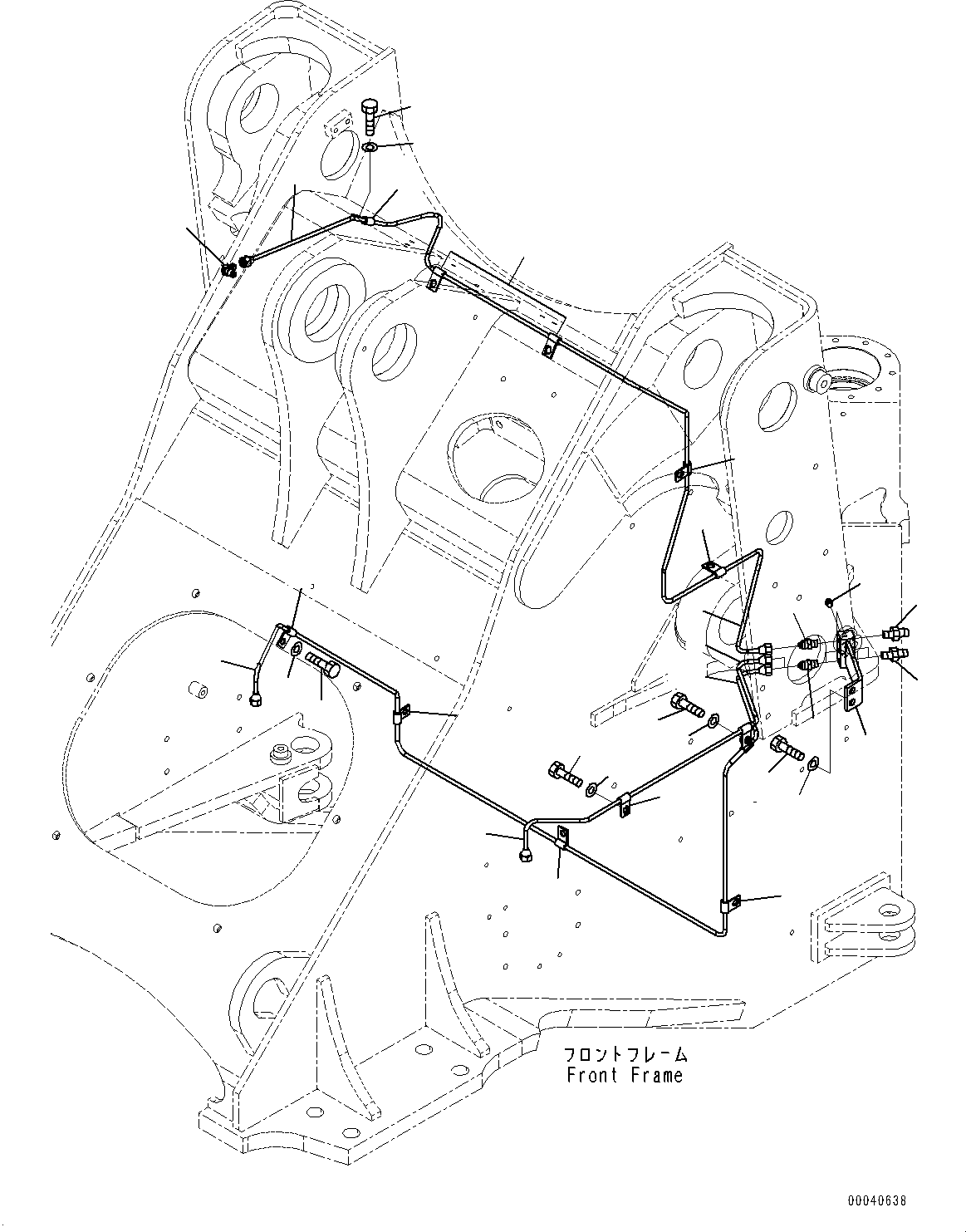 フロントフレーム
Front Frame

00040638