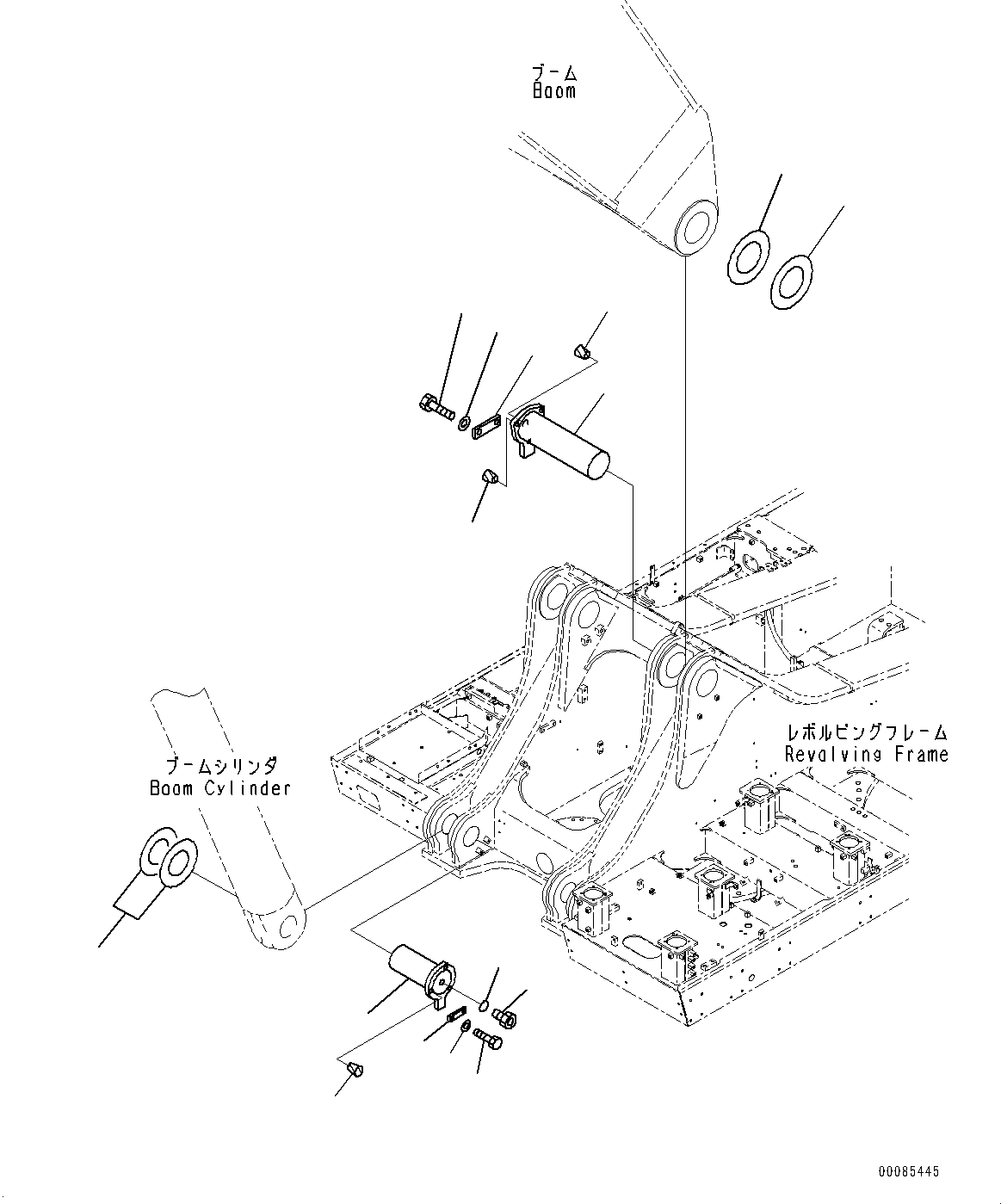 ブーム
Boom

レボルビングフレーム
Revolving Frame

ブームシリンダ
Boom Cylinder

00085445