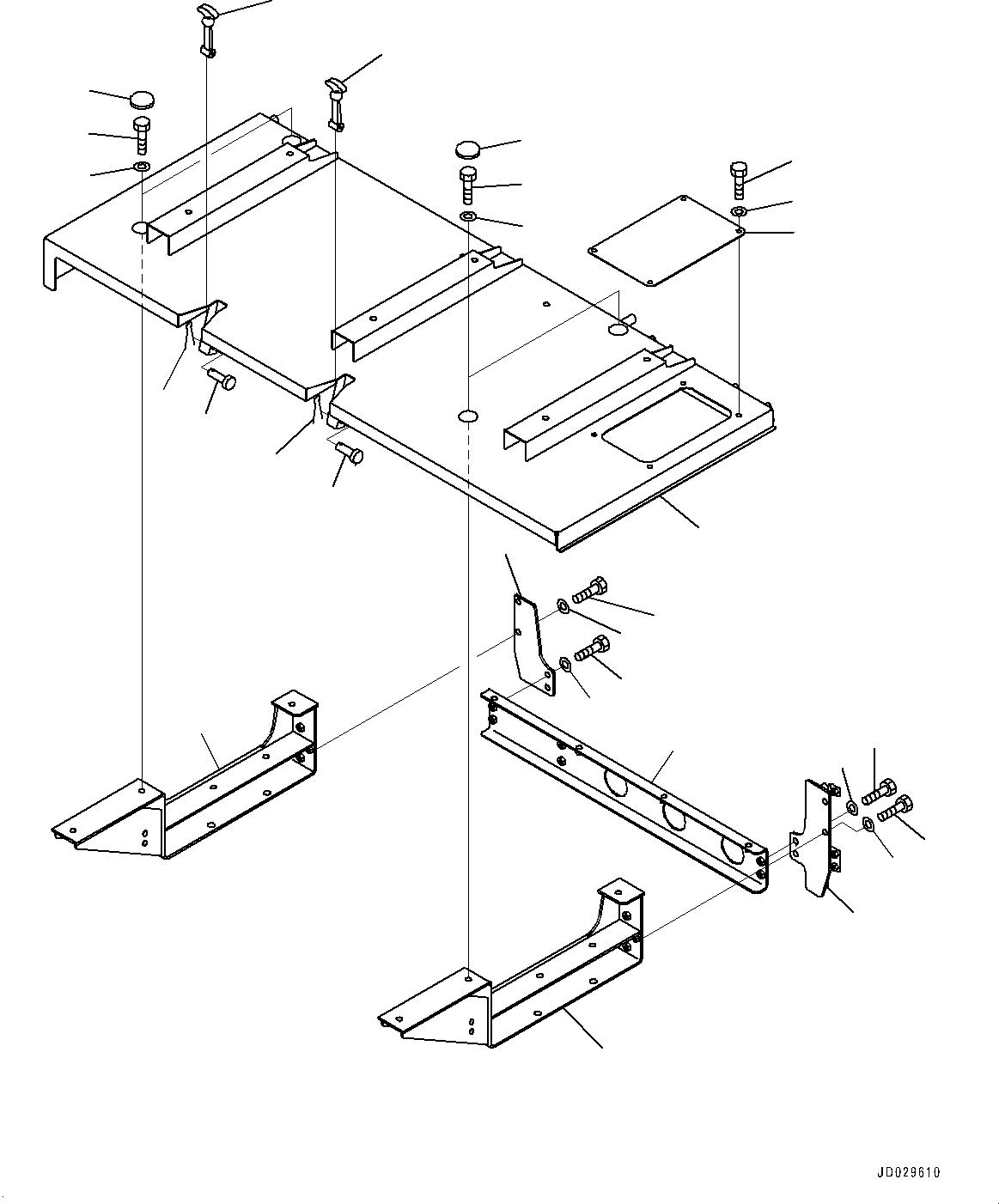 JD029610