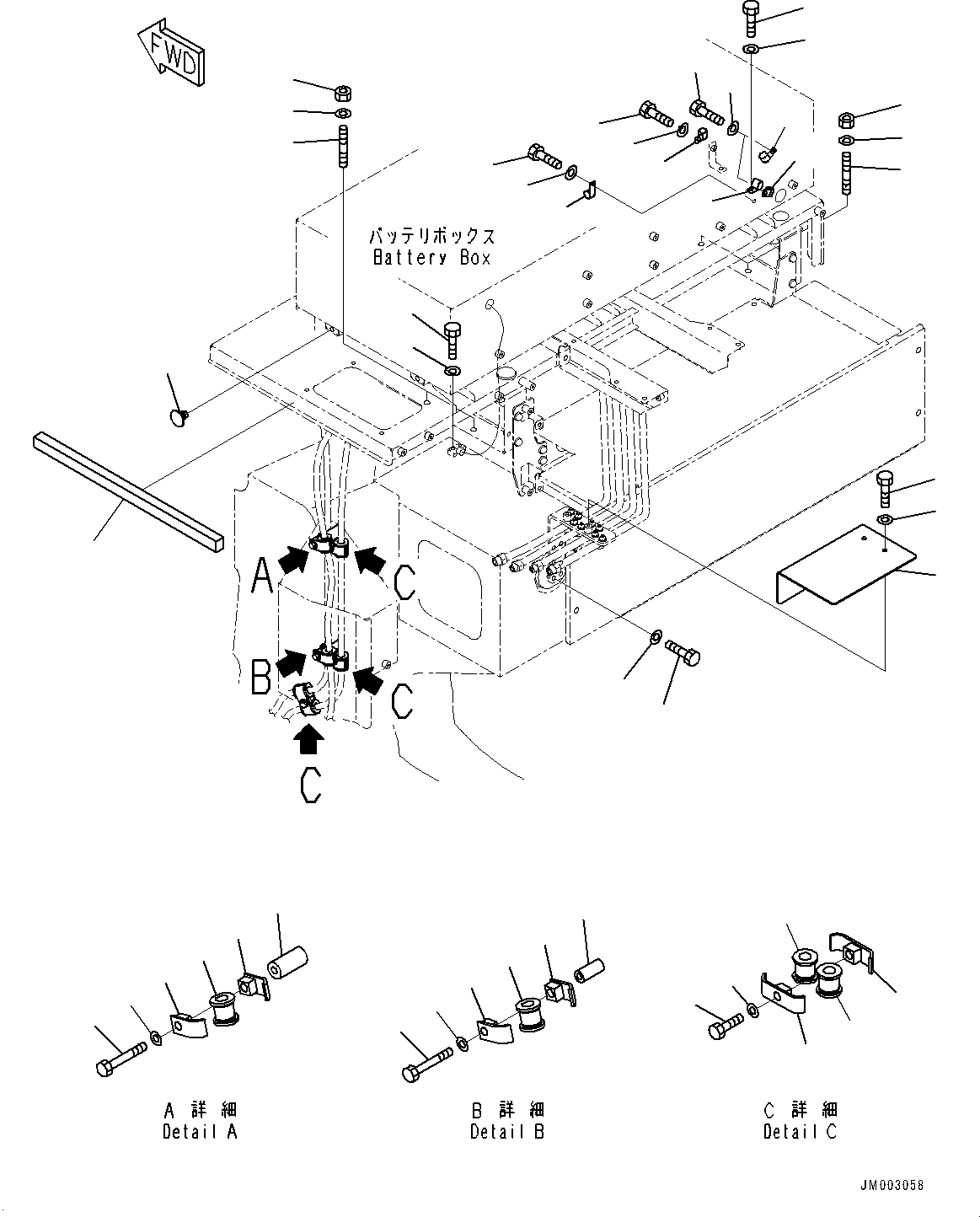 FWD

バッテリボックス
Battery Box

A
C
B
C
C

A 詳細
Detail A

B 詳細
Detail B

C 詳細
Detail C

JM003058