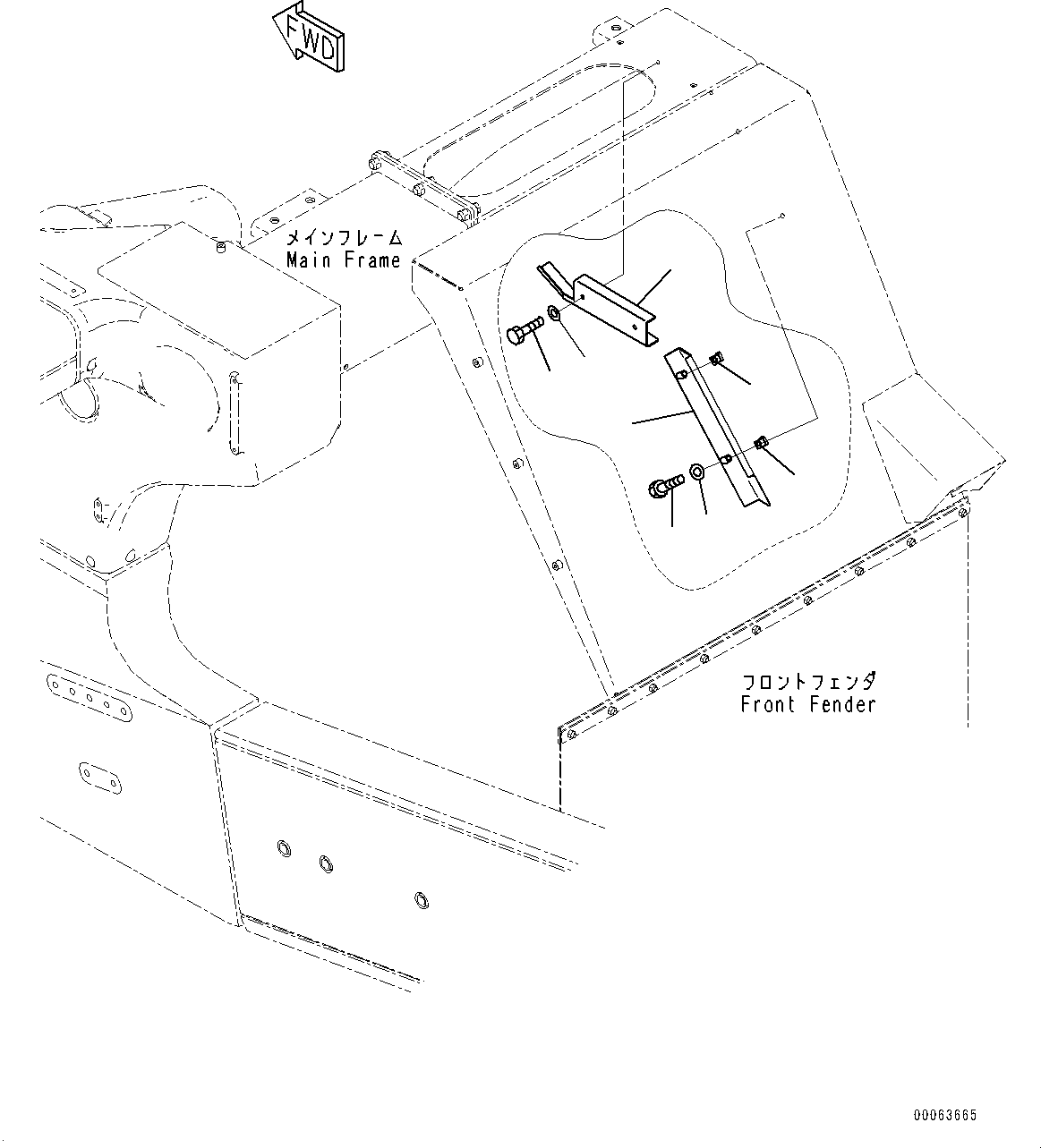 FWD

メインフレーム
Main Frame

フロントフェンダ
Front Fender

00063665