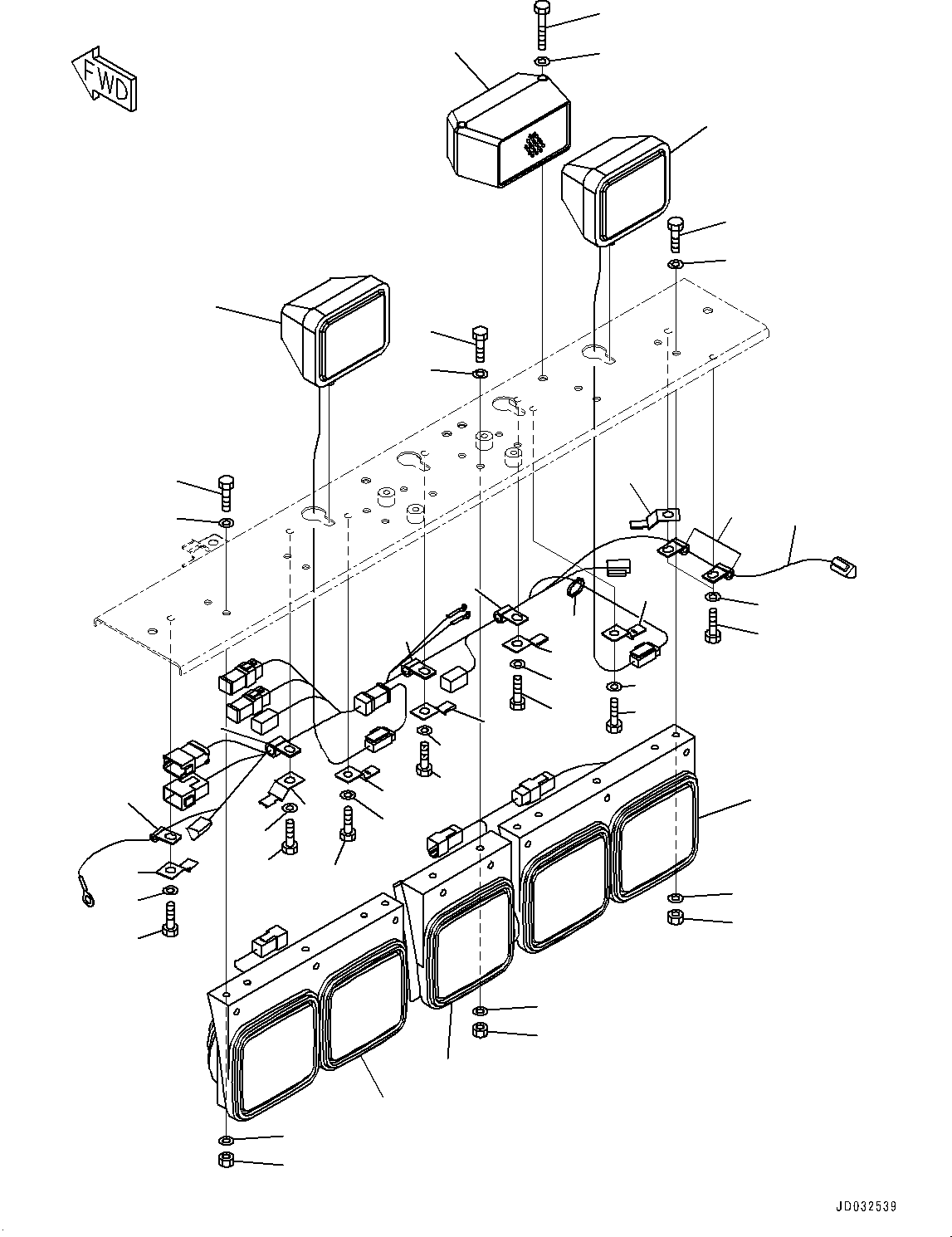 FWD

JD032539