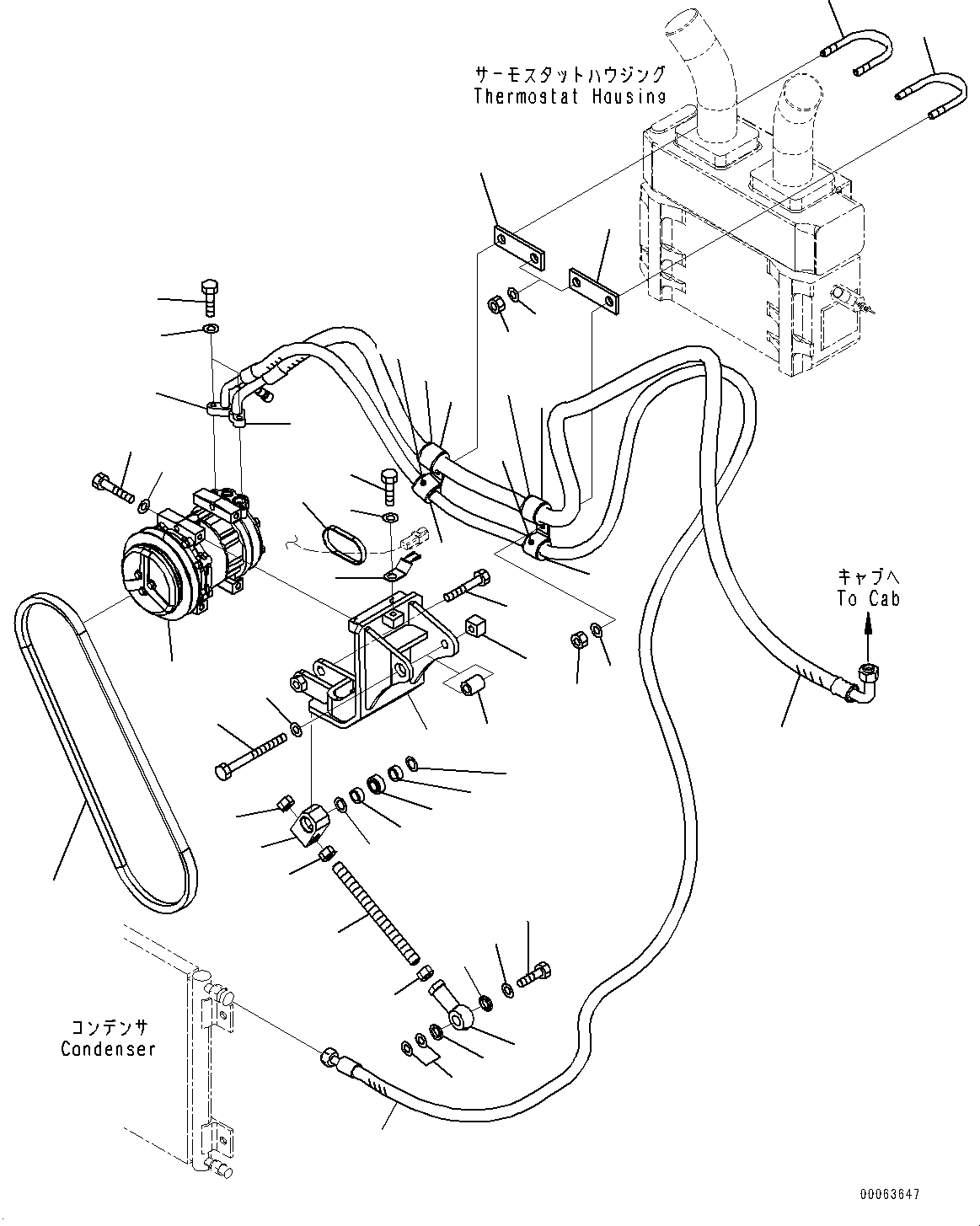 サーモスタットハウジング
Thermostat Housing

キャブへ
To Cab

コンデンサ
Condenser

00063647