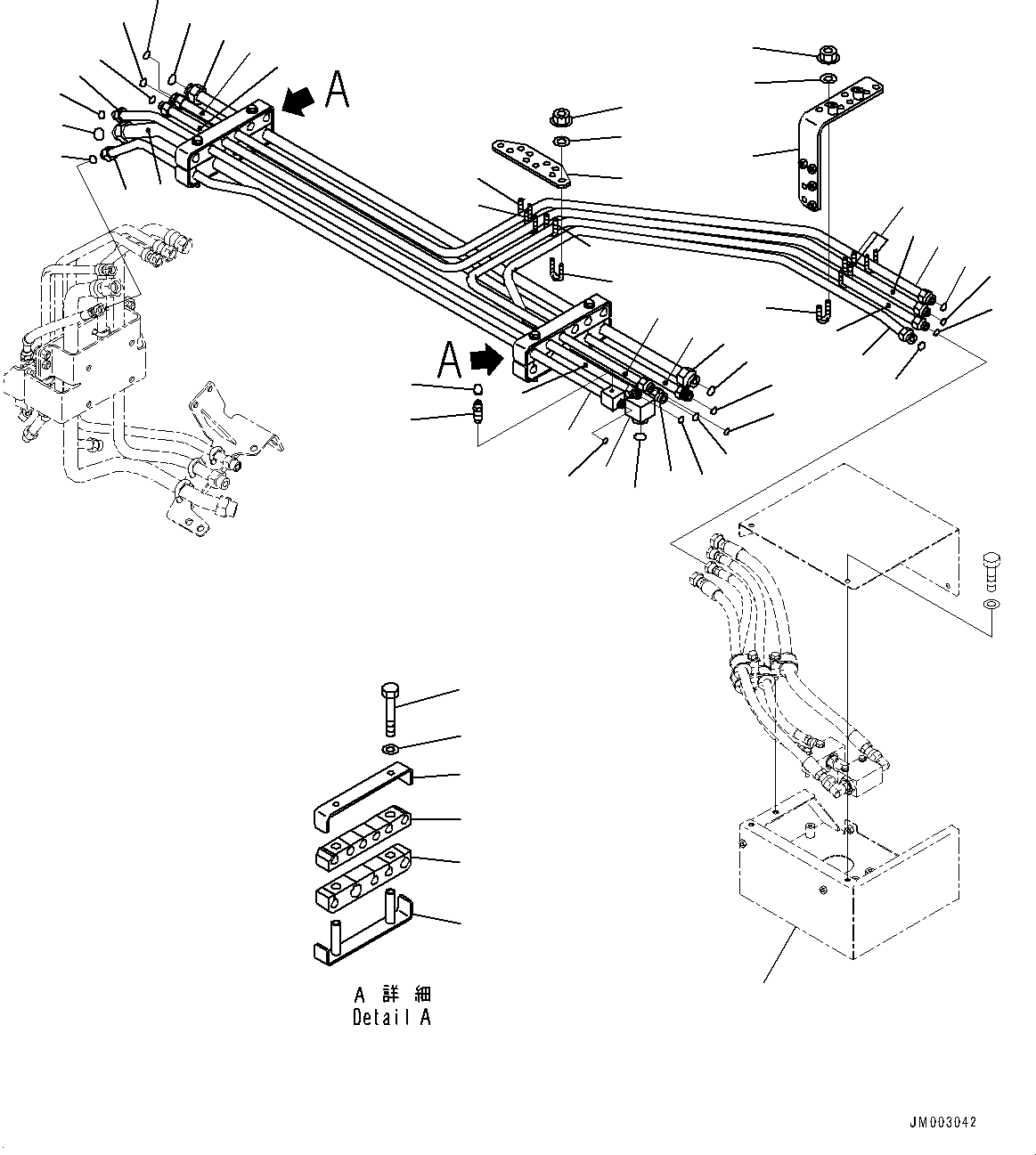 A

A

A 詳 細
Detail A

JM003042