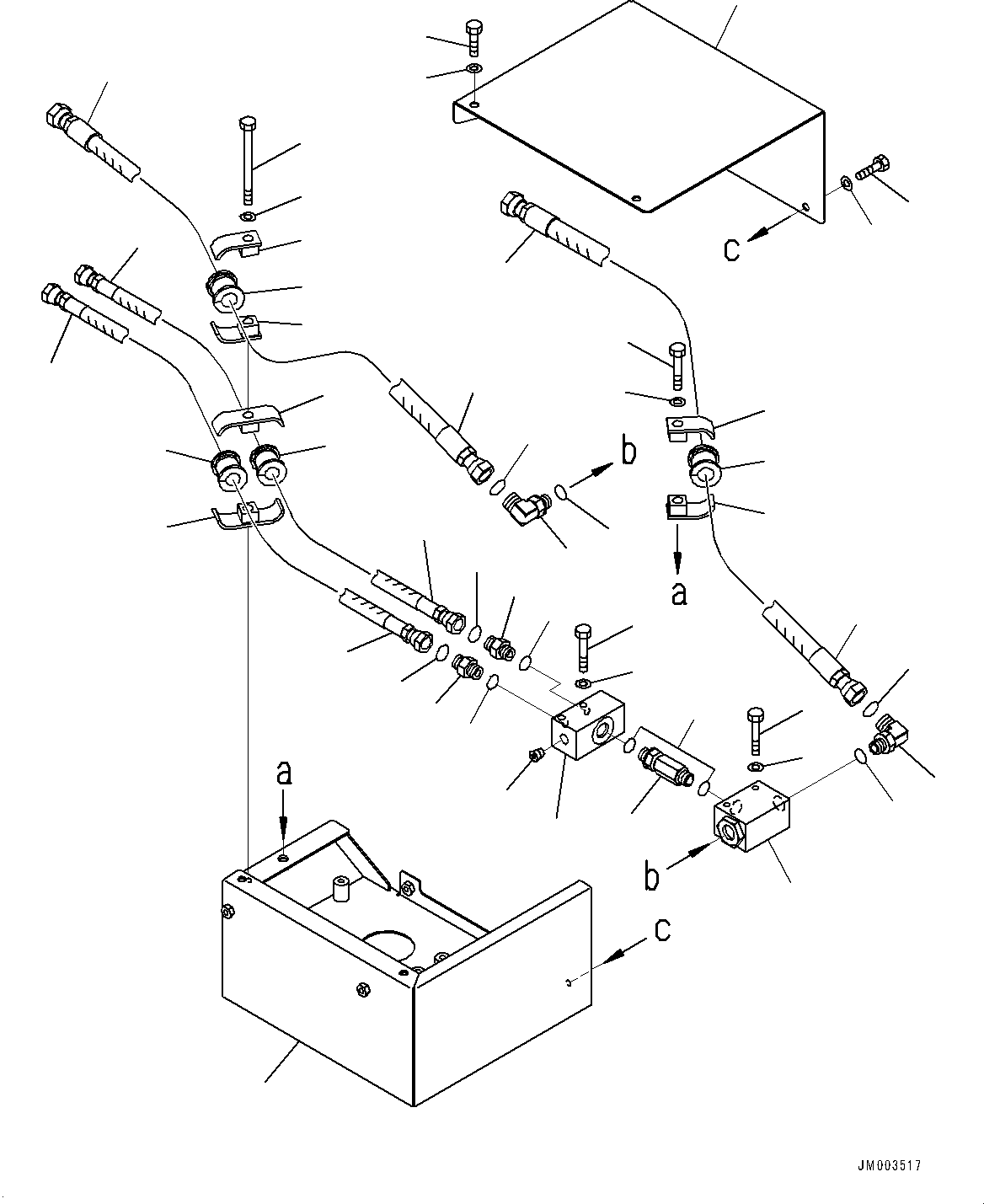 c
b
a
a
b
c
JM003517