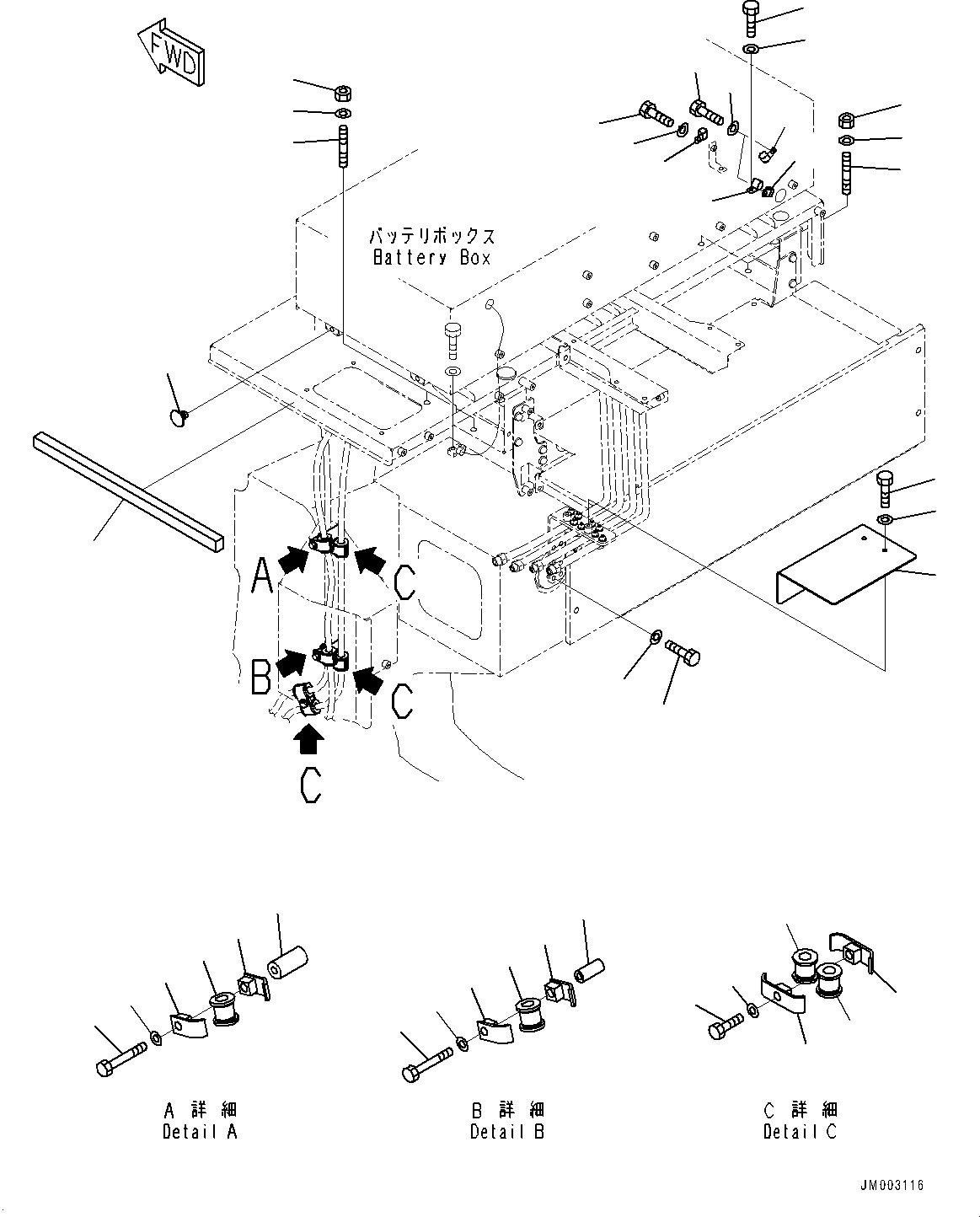 FWD

バッテリボックス
Battery Box

A

C

B

C

C

A 詳細
Detail A

B 詳細
Detail B

C 詳細
Detail C

JM003116