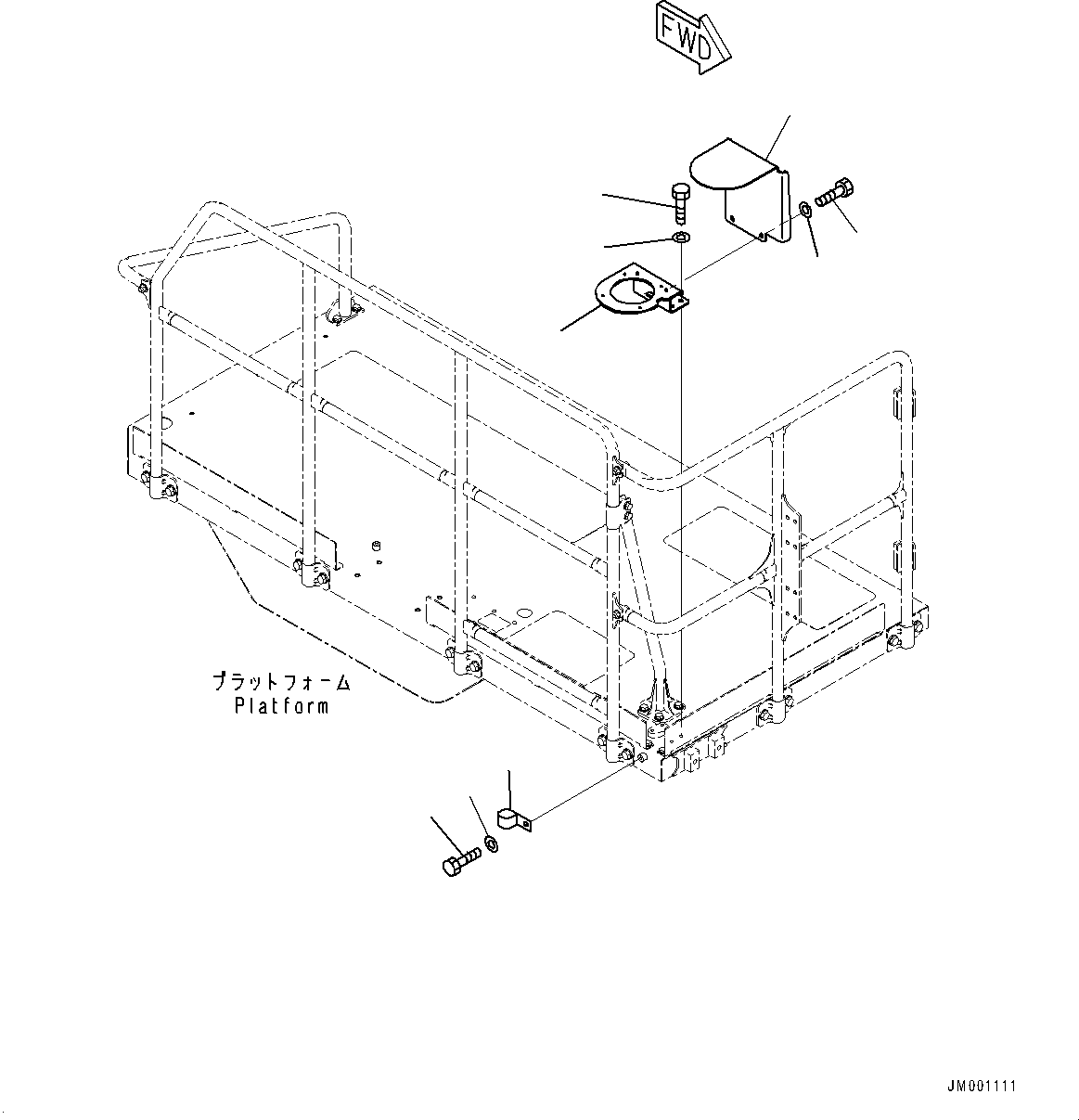 FWD

プラットフォーム
Platform

JM001111