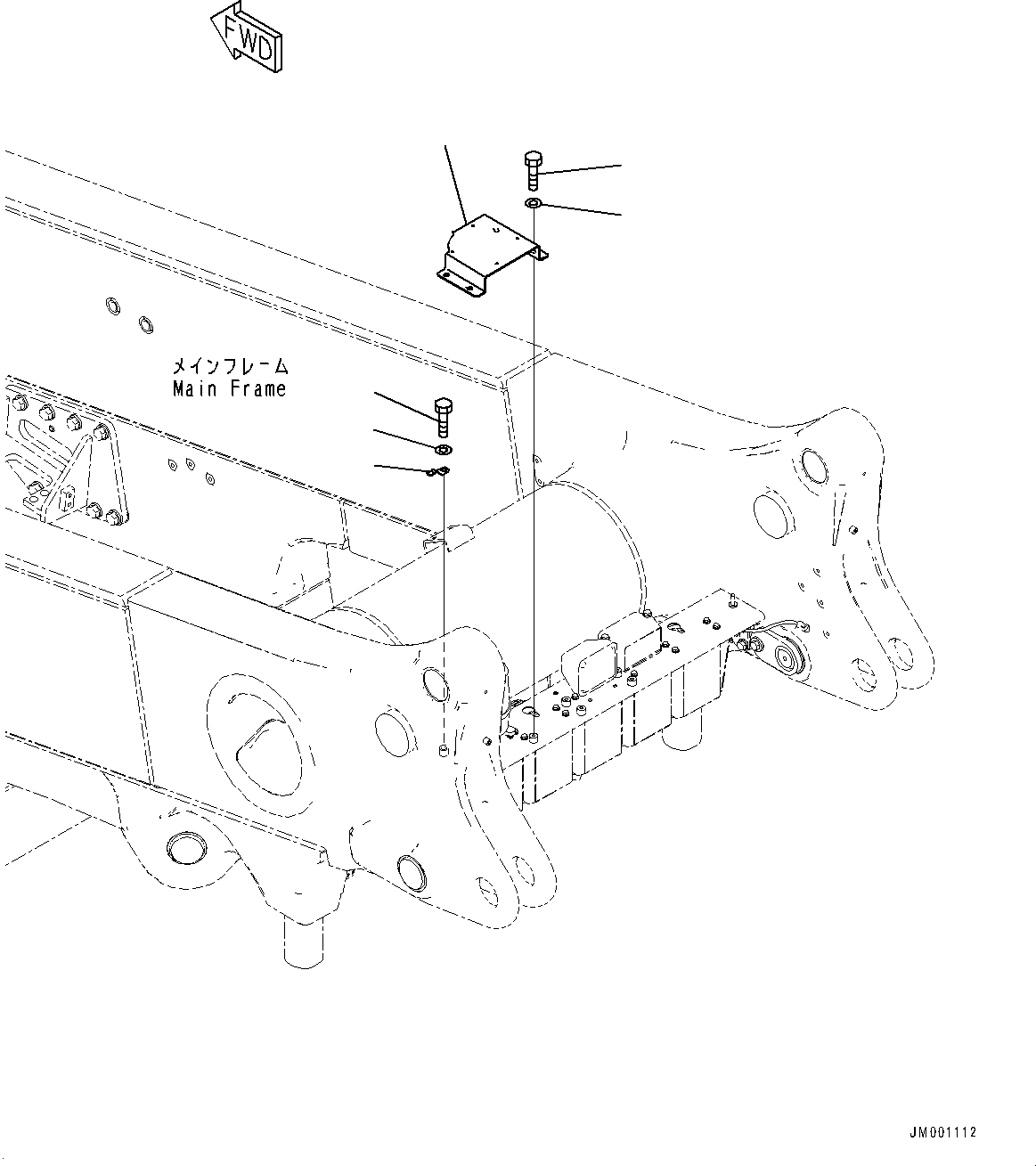 FWD

メインフレーム
Main Frame

JM001112