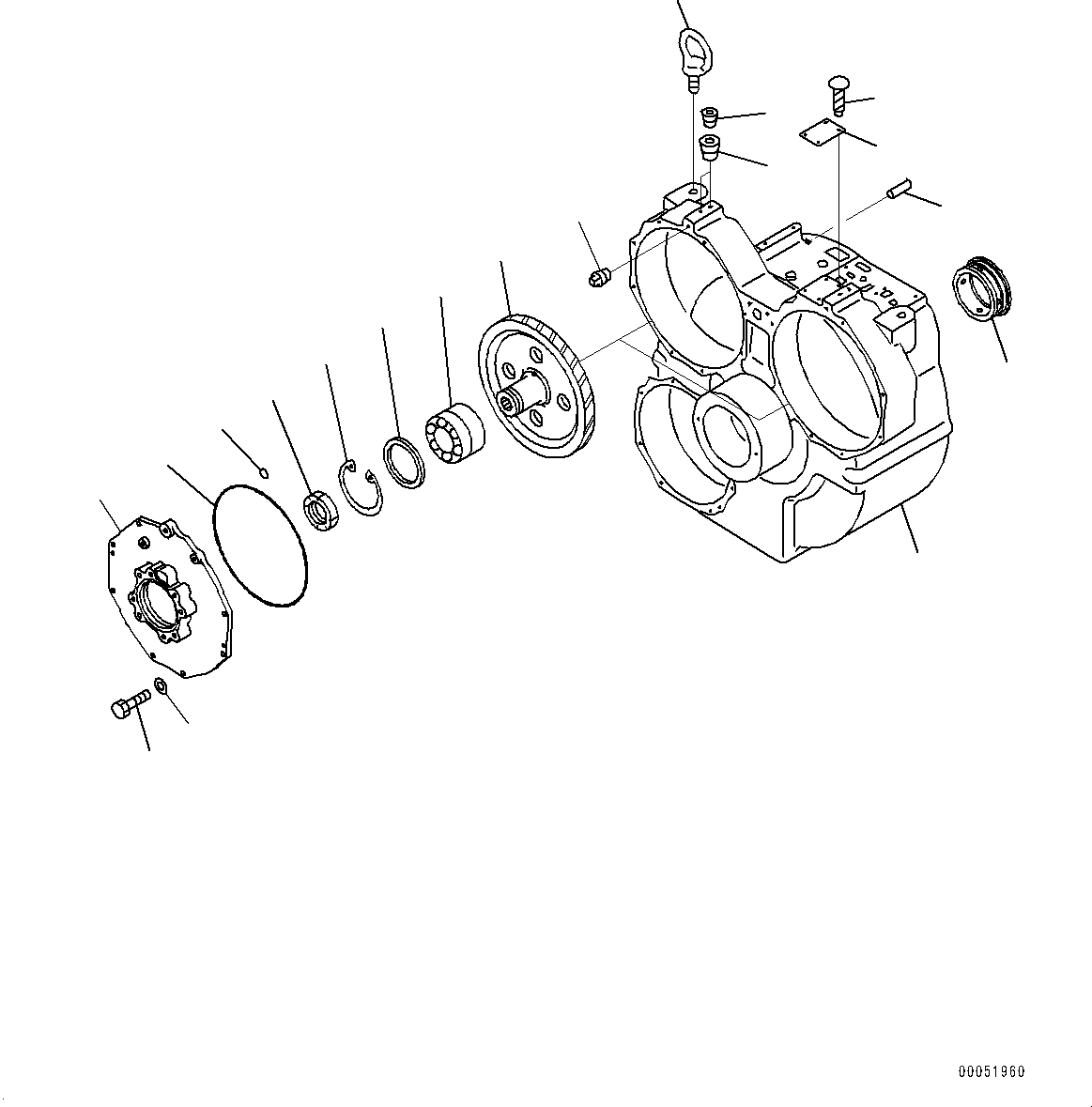 00051960