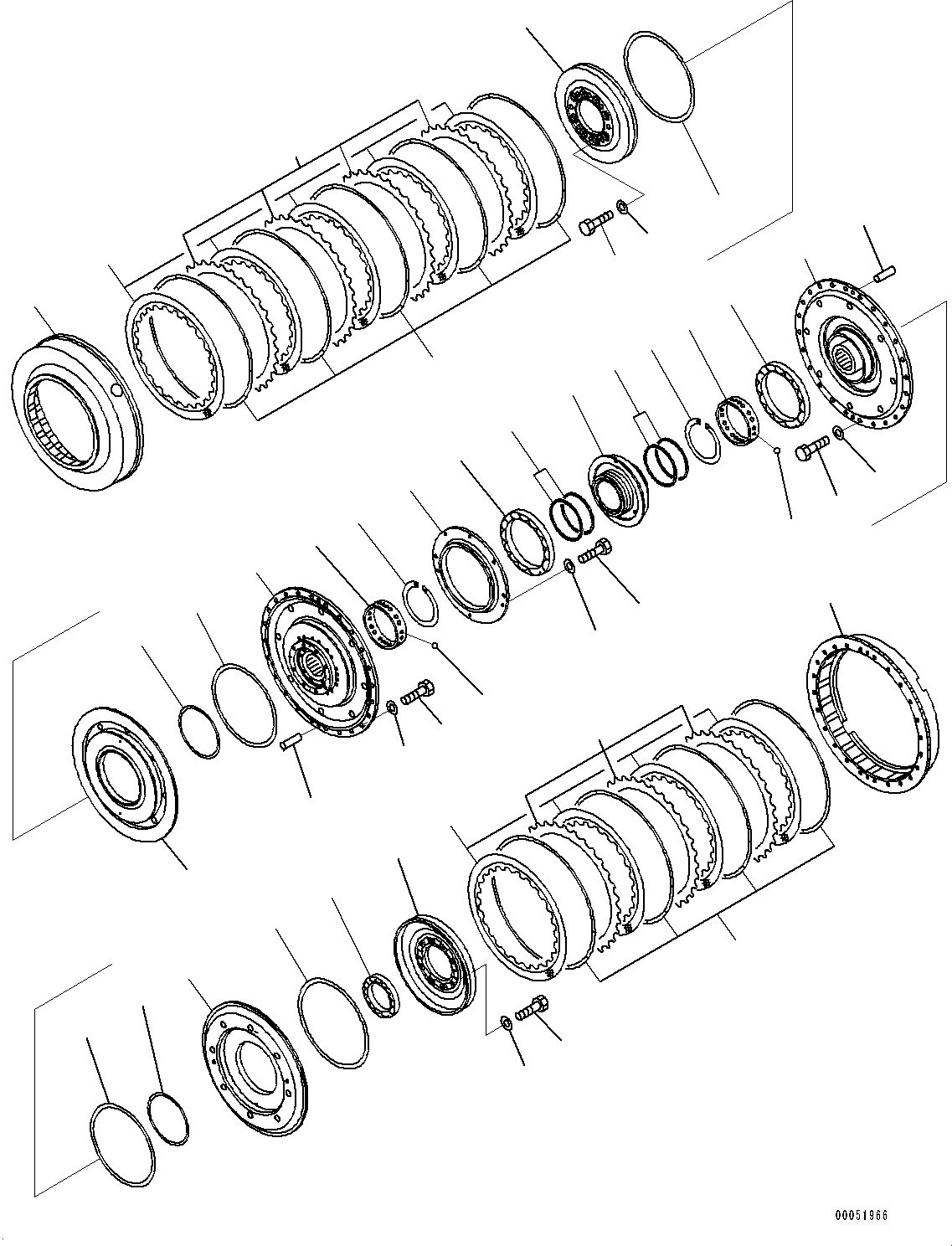 00051966