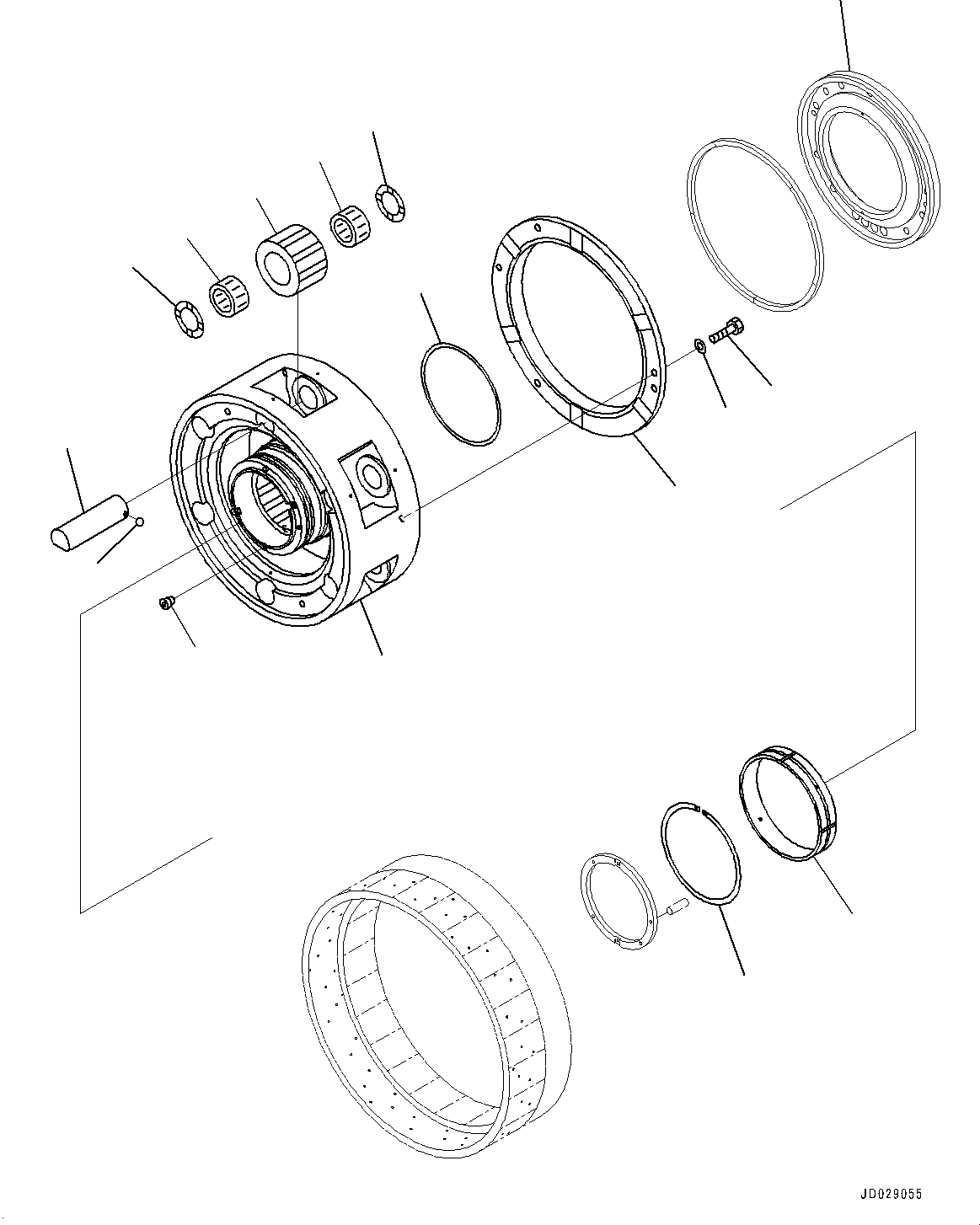 JD029055