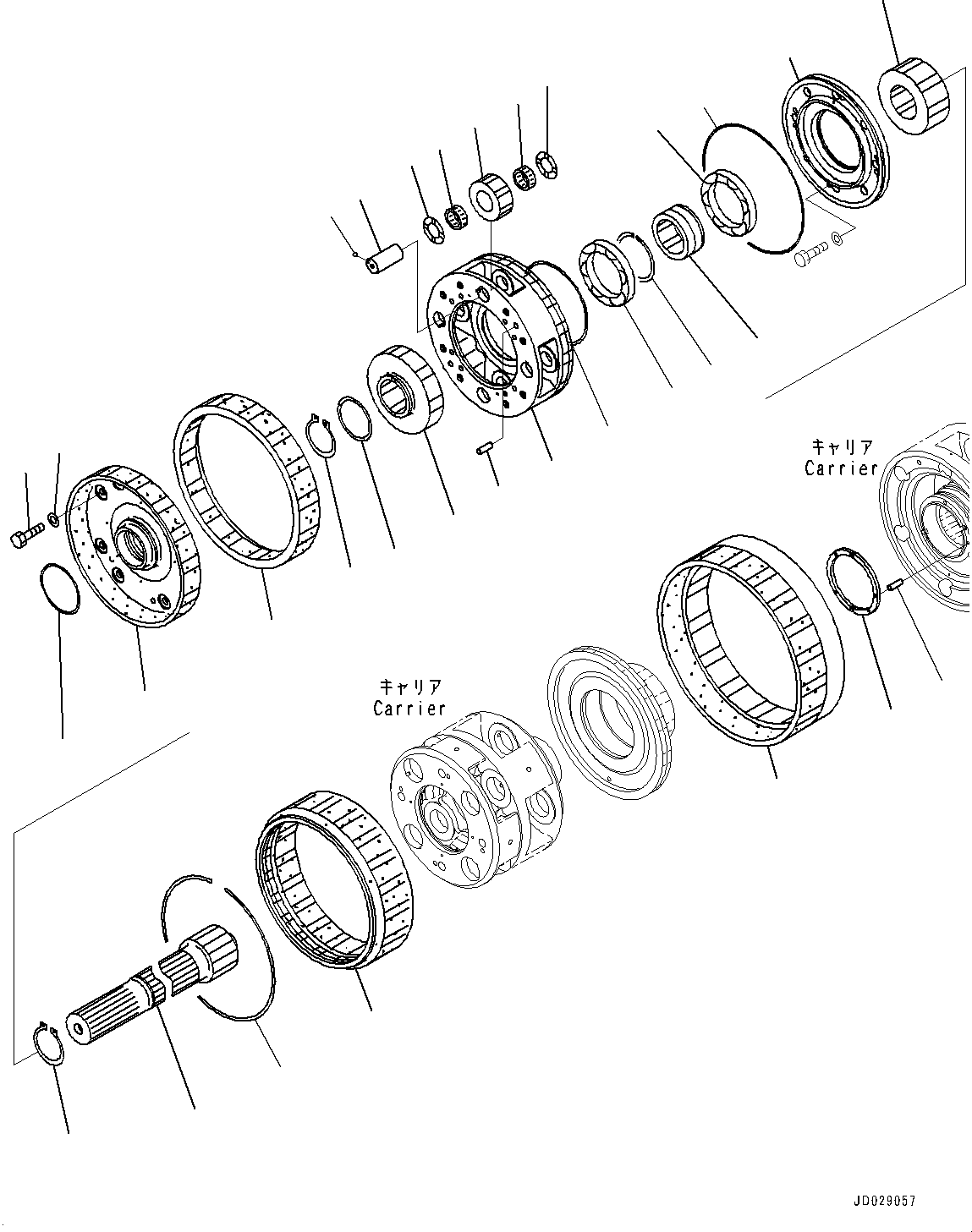 キャリア
Carrier

キャリア
Carrier

JD029057