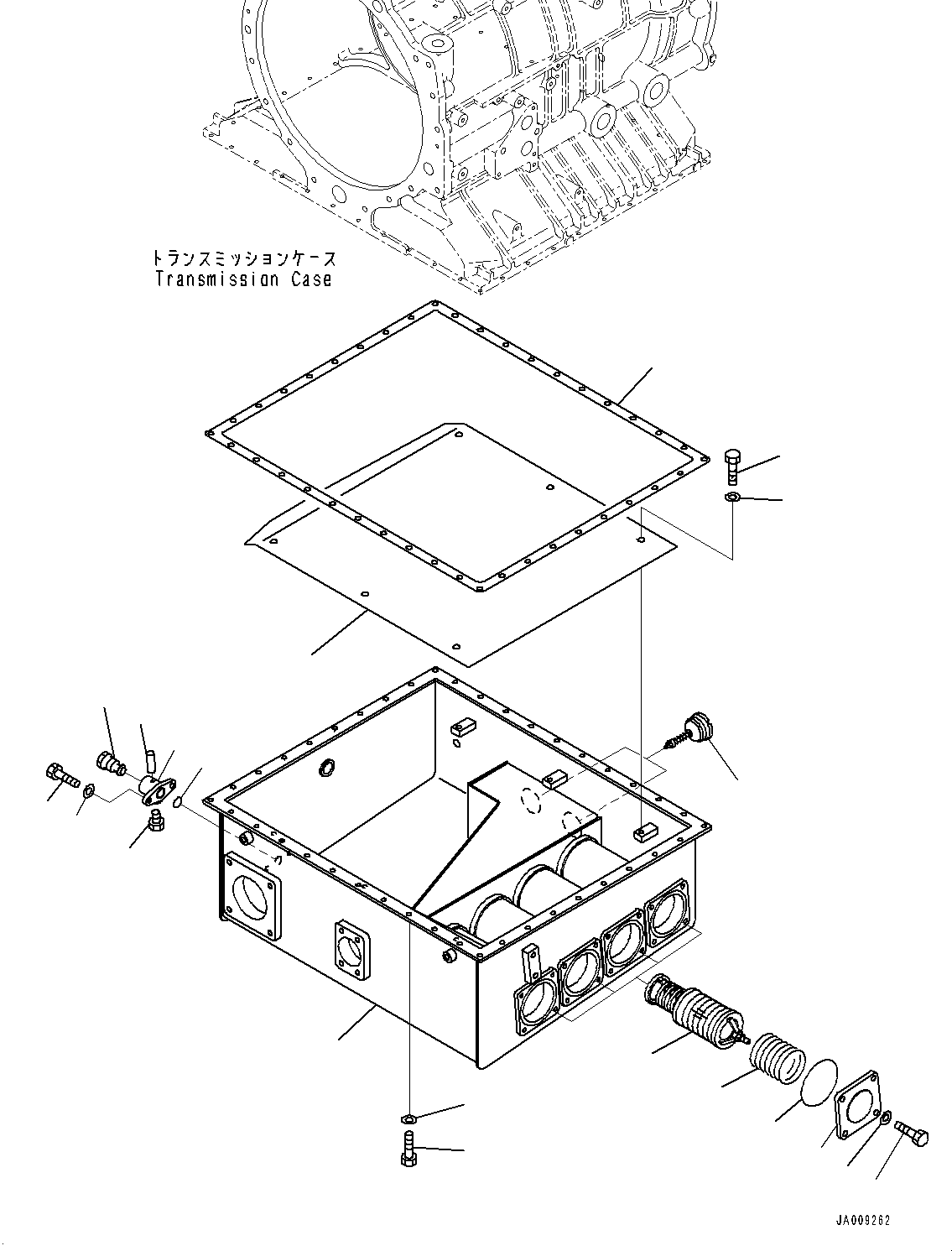 トランスミッションケース
Transmission Case

JA009262