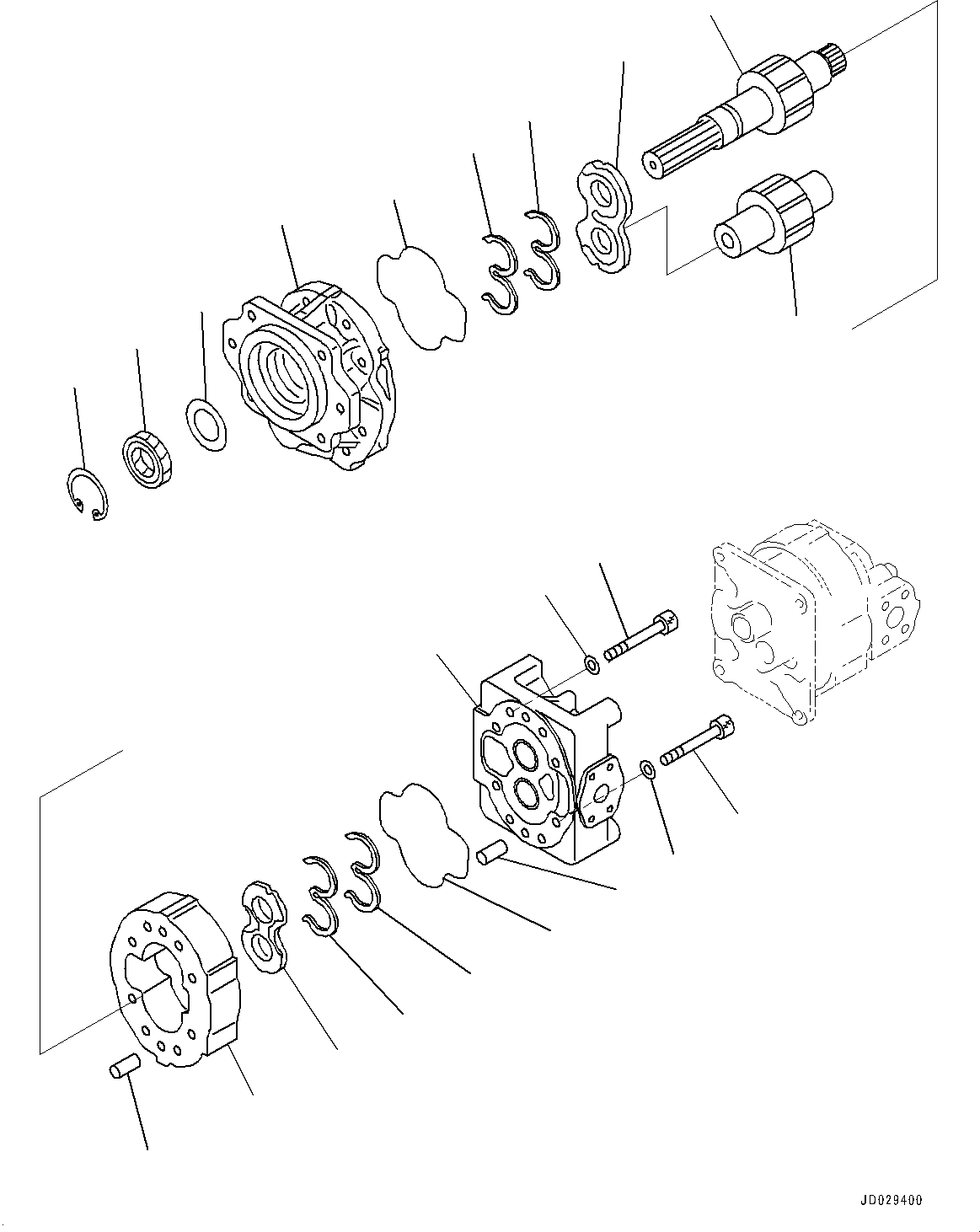 JD029400