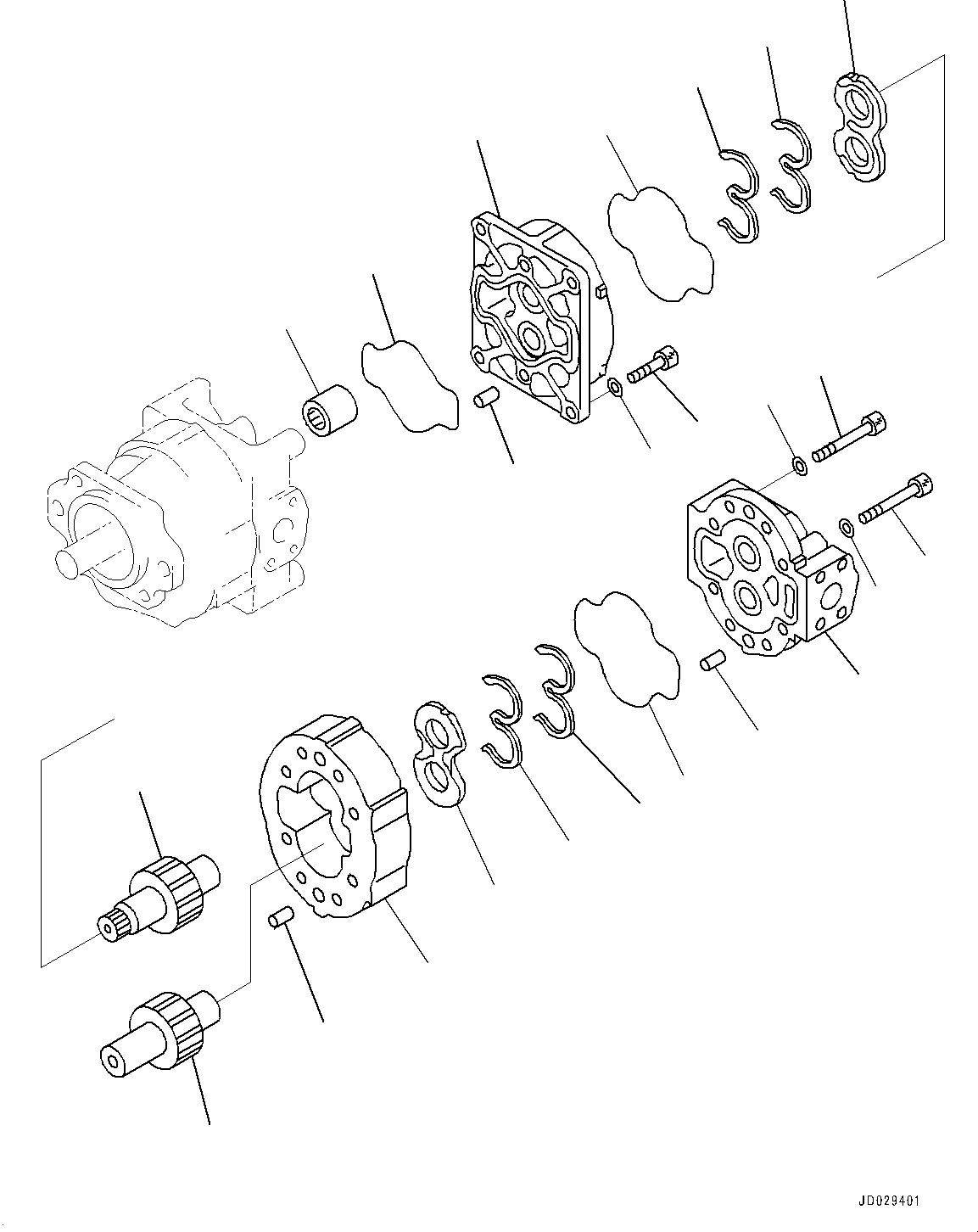 JD029401