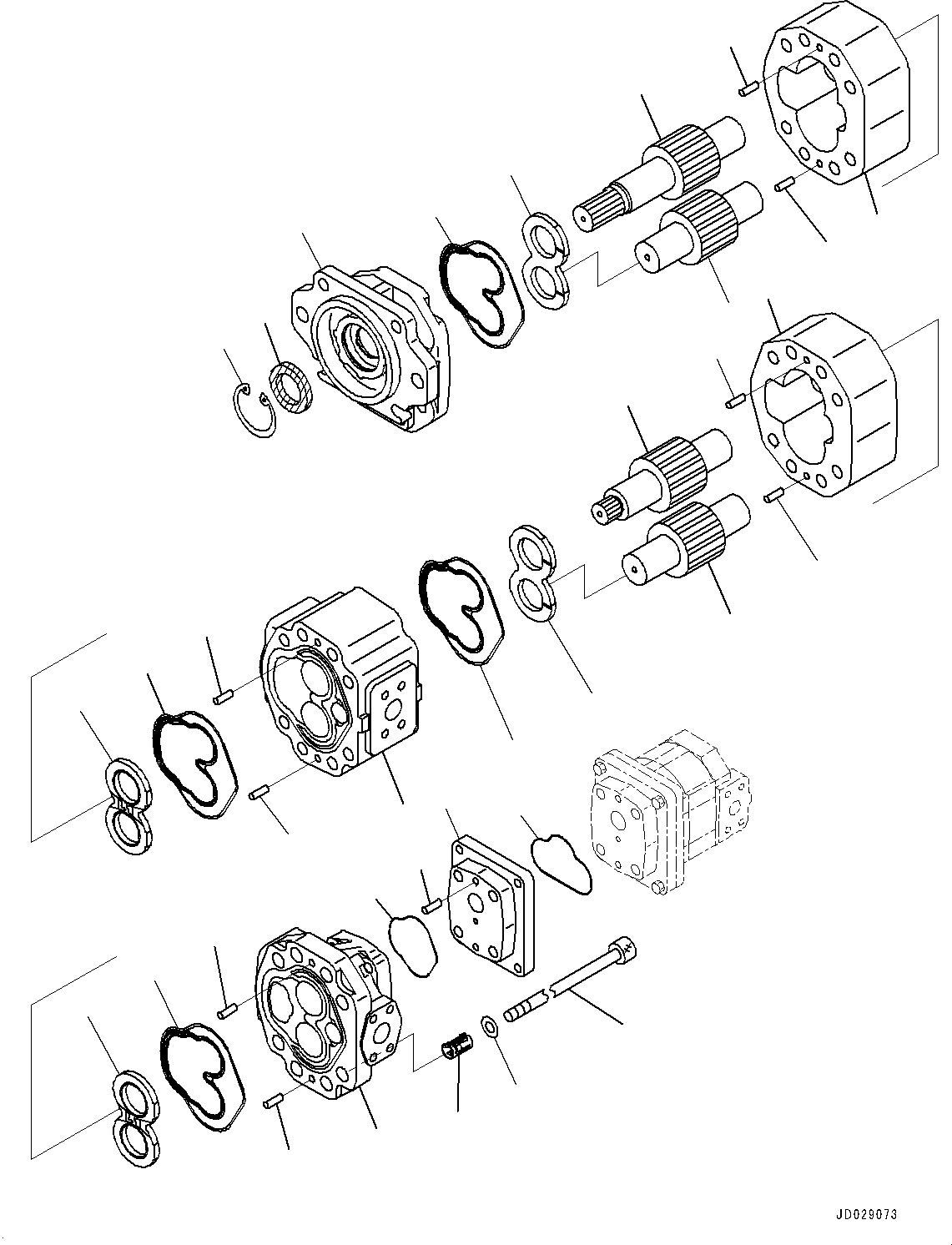 JD029073