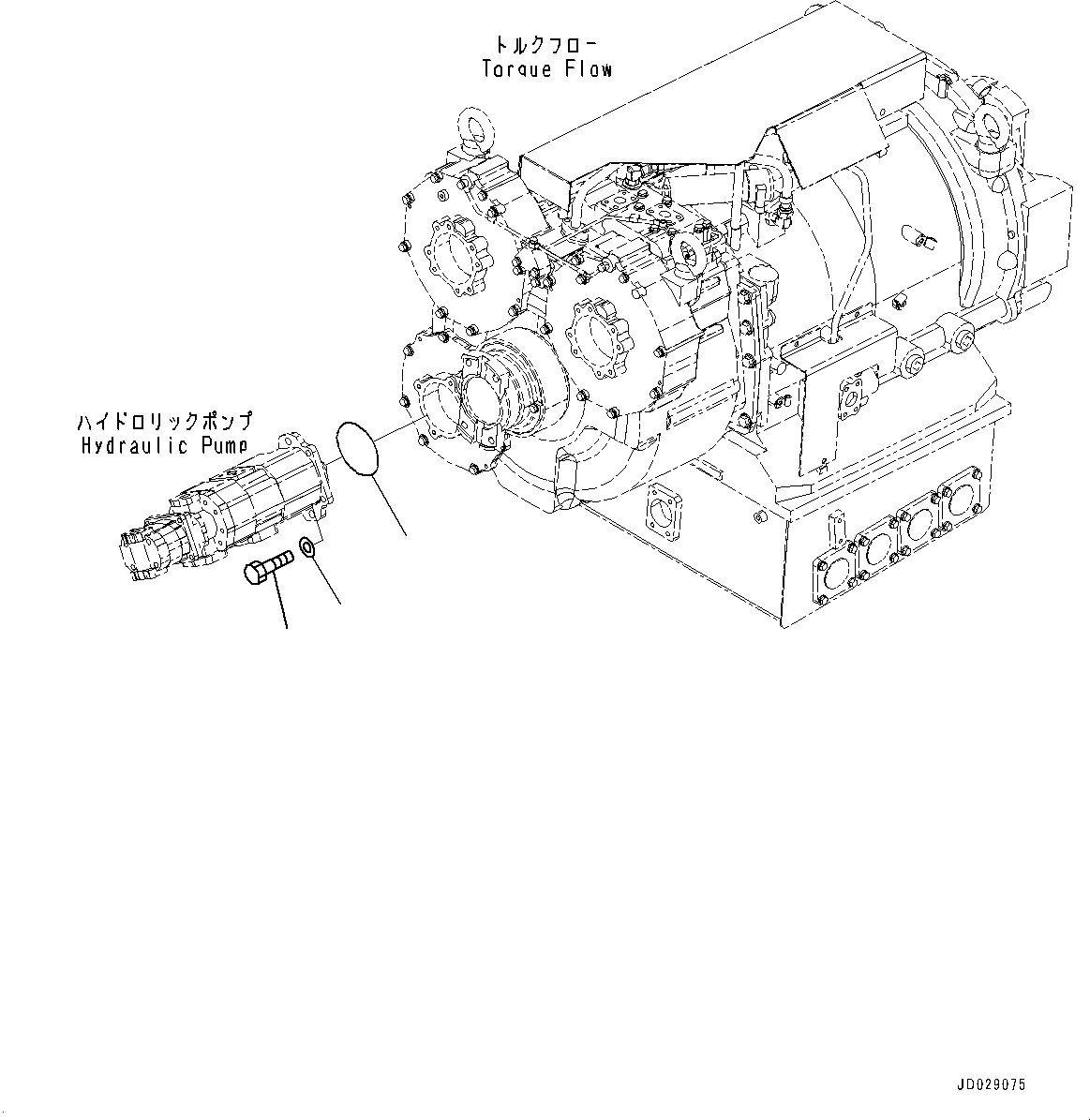 トルクフロー
Torque Flow

ハイドロリックポンプ
Hydraulic Pump

JD029075