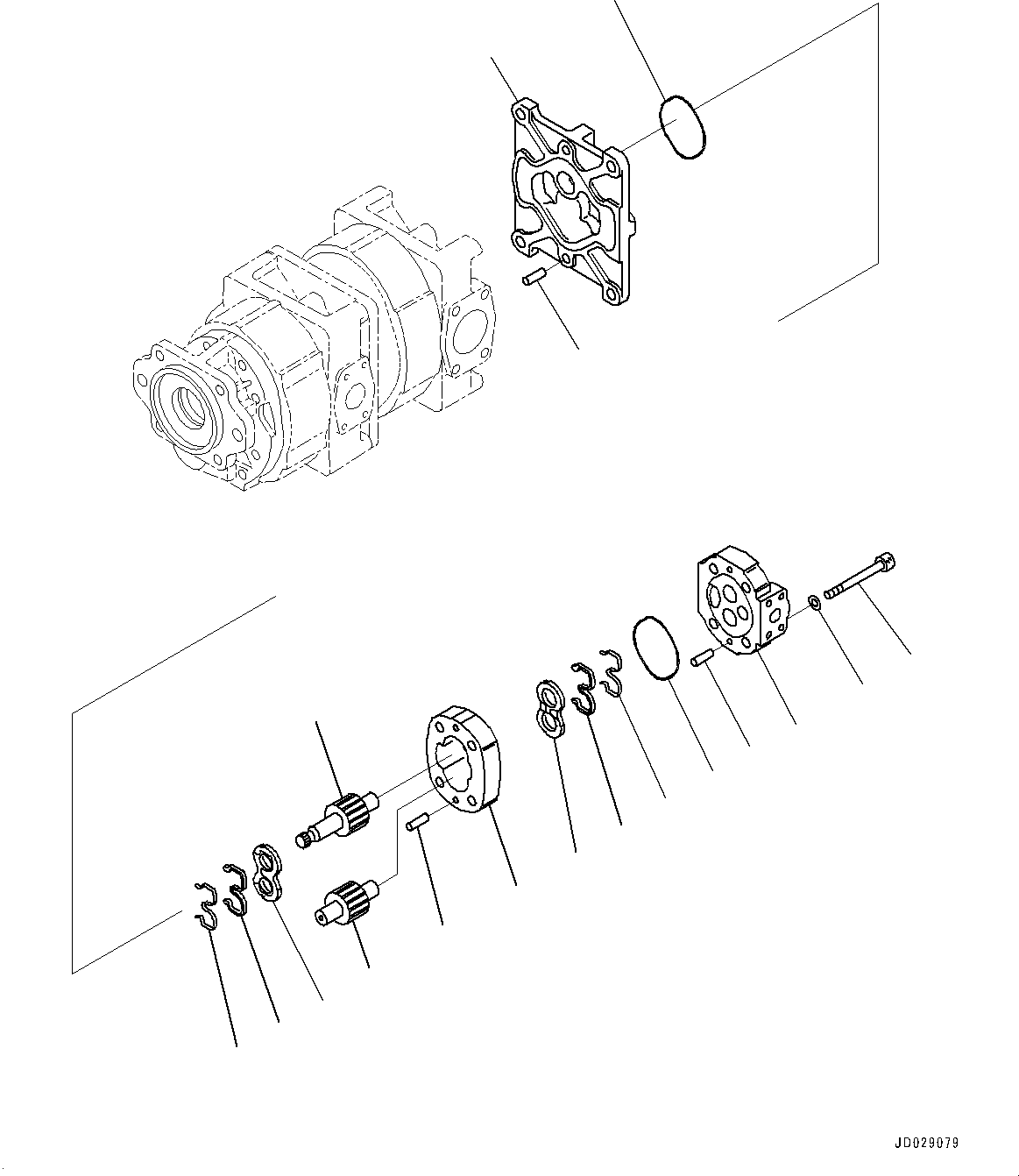 JD029079