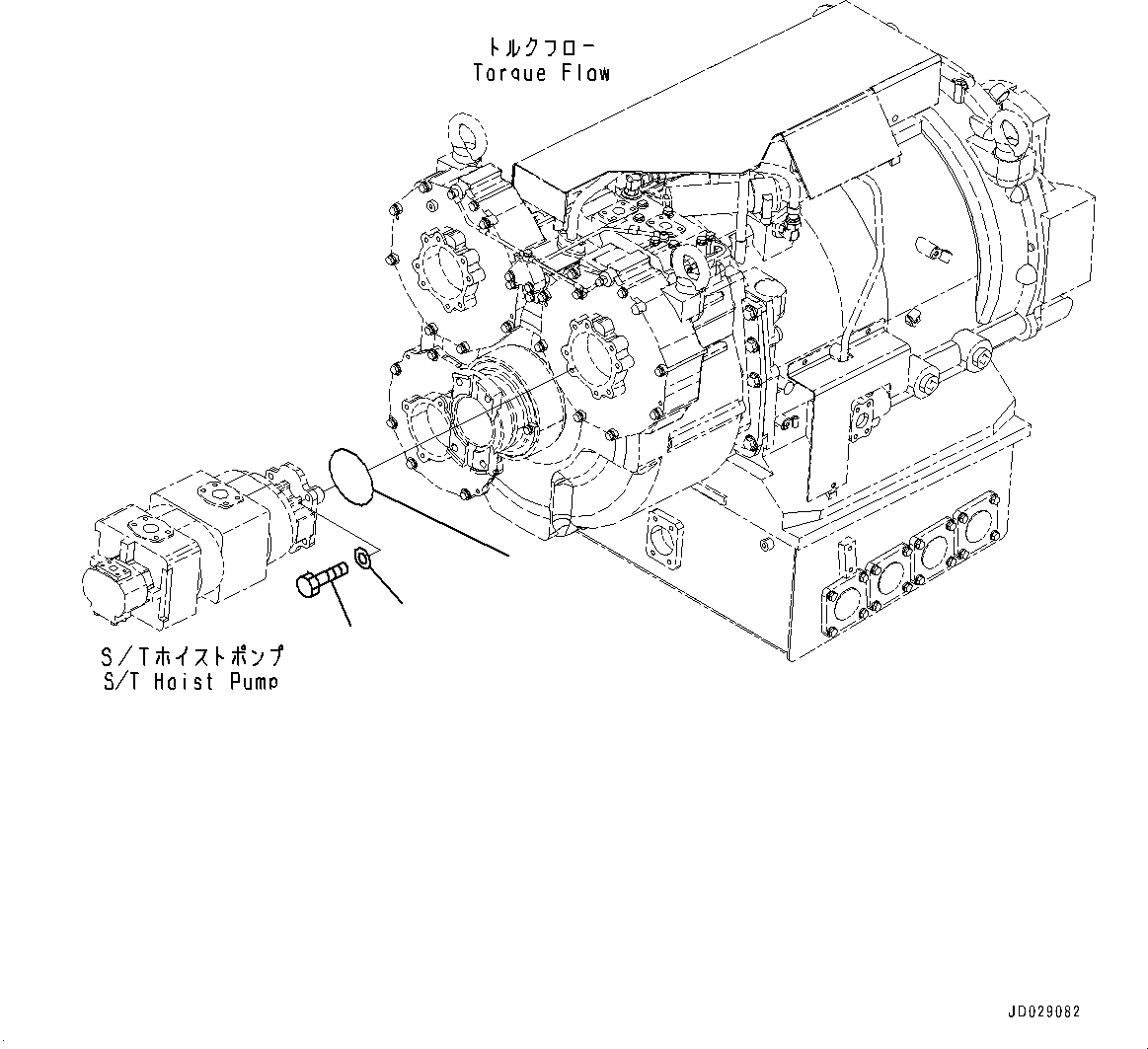 トルクフロー
Torque Flow

S/Tホイストポンプ
S/T Hoist Pump

JD029082