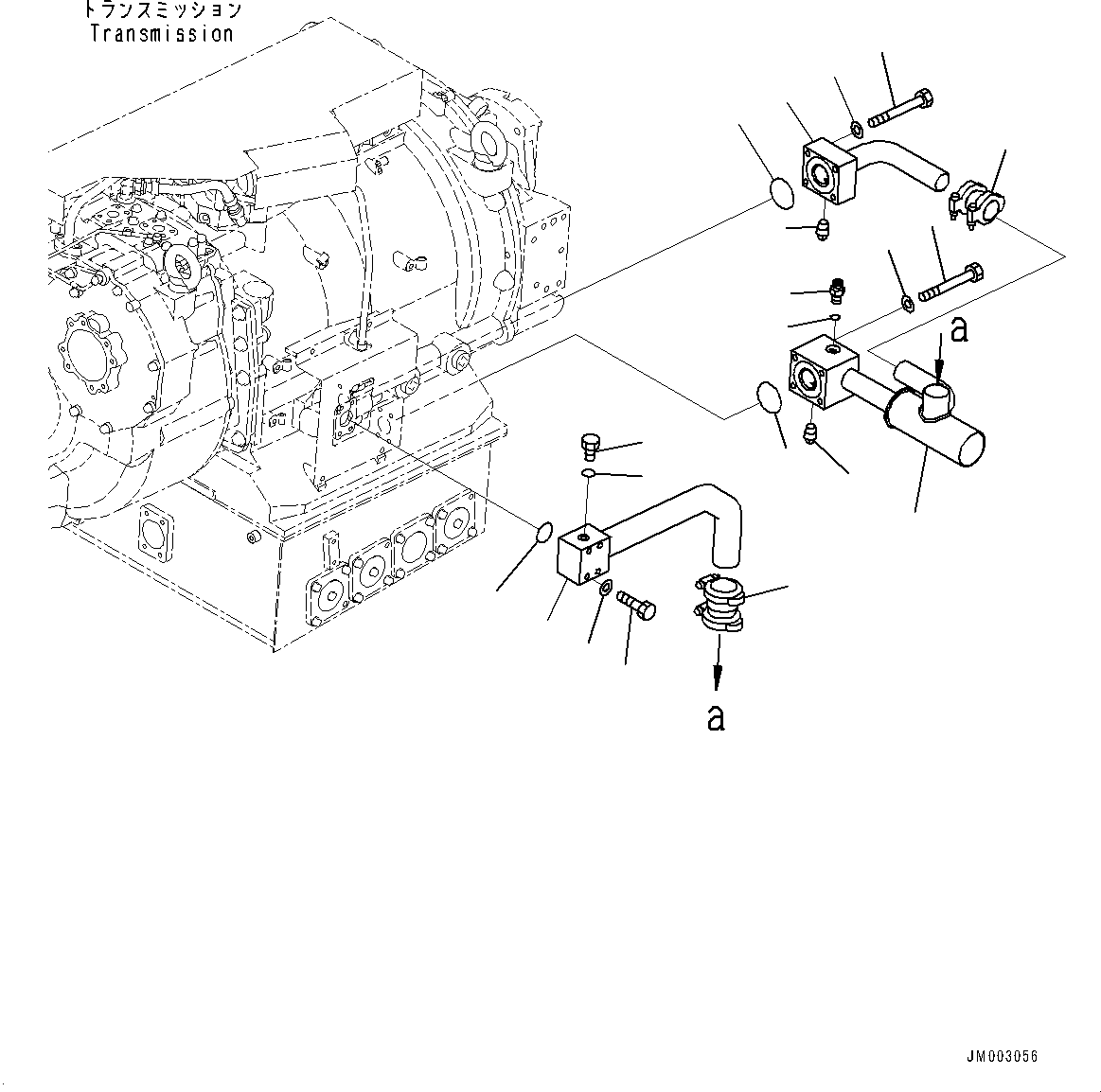 トランスミッション
Transmission

a

a

JM003056