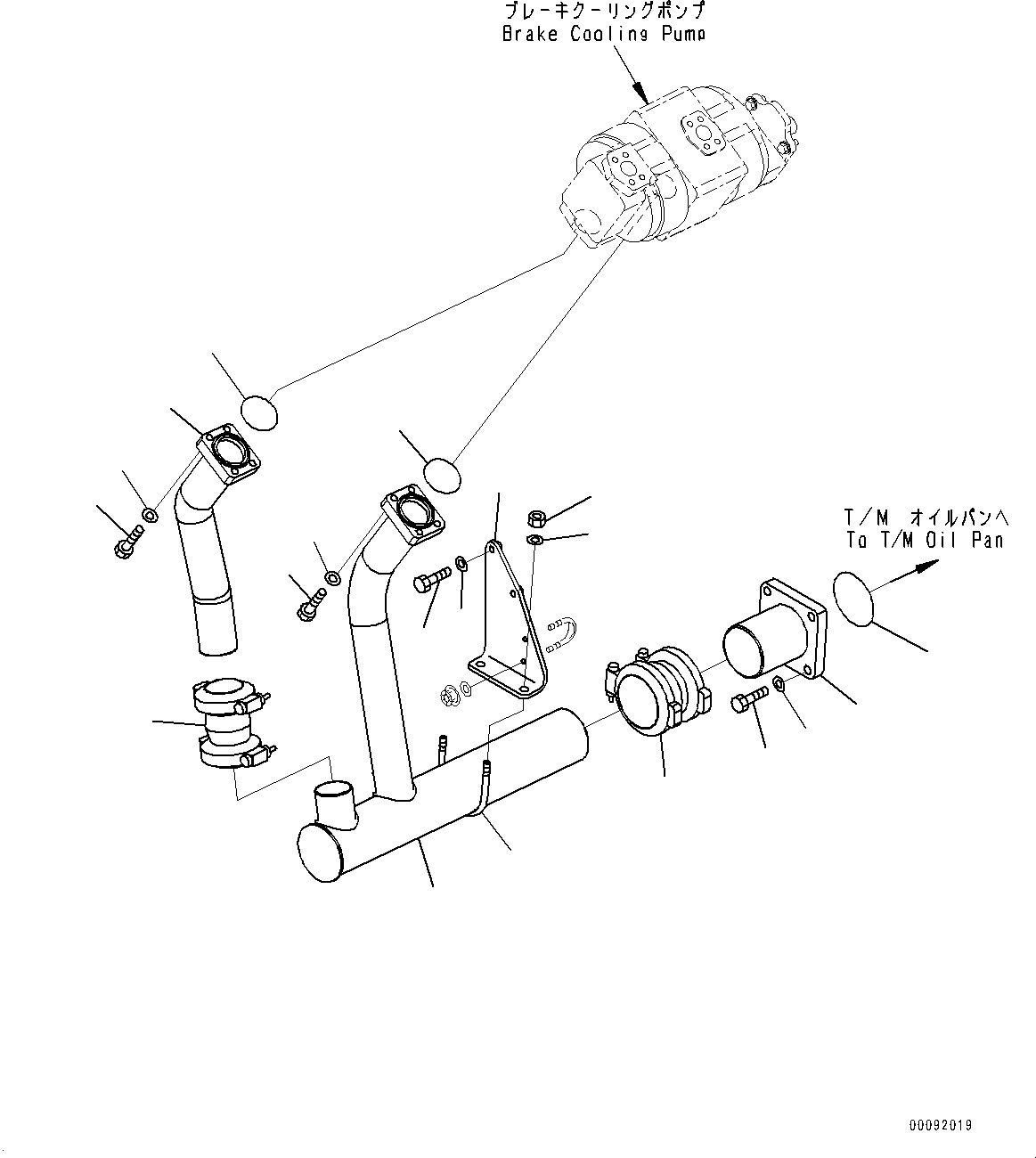 ブレーキクーリングポンプ
Brake Cooling Pump

T/M オイルパンへ
To T/M Oil Pan

00092019