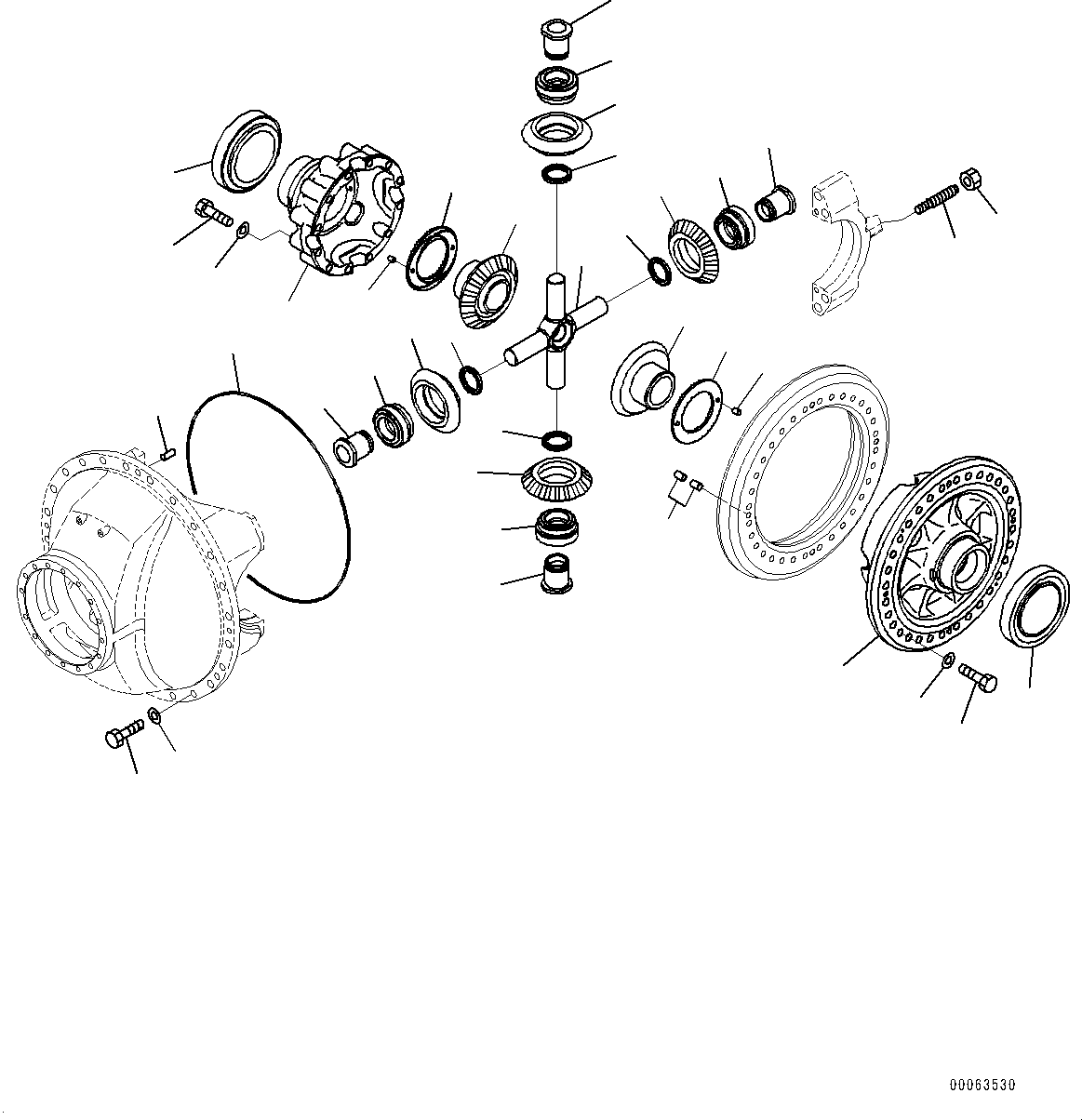 00063530