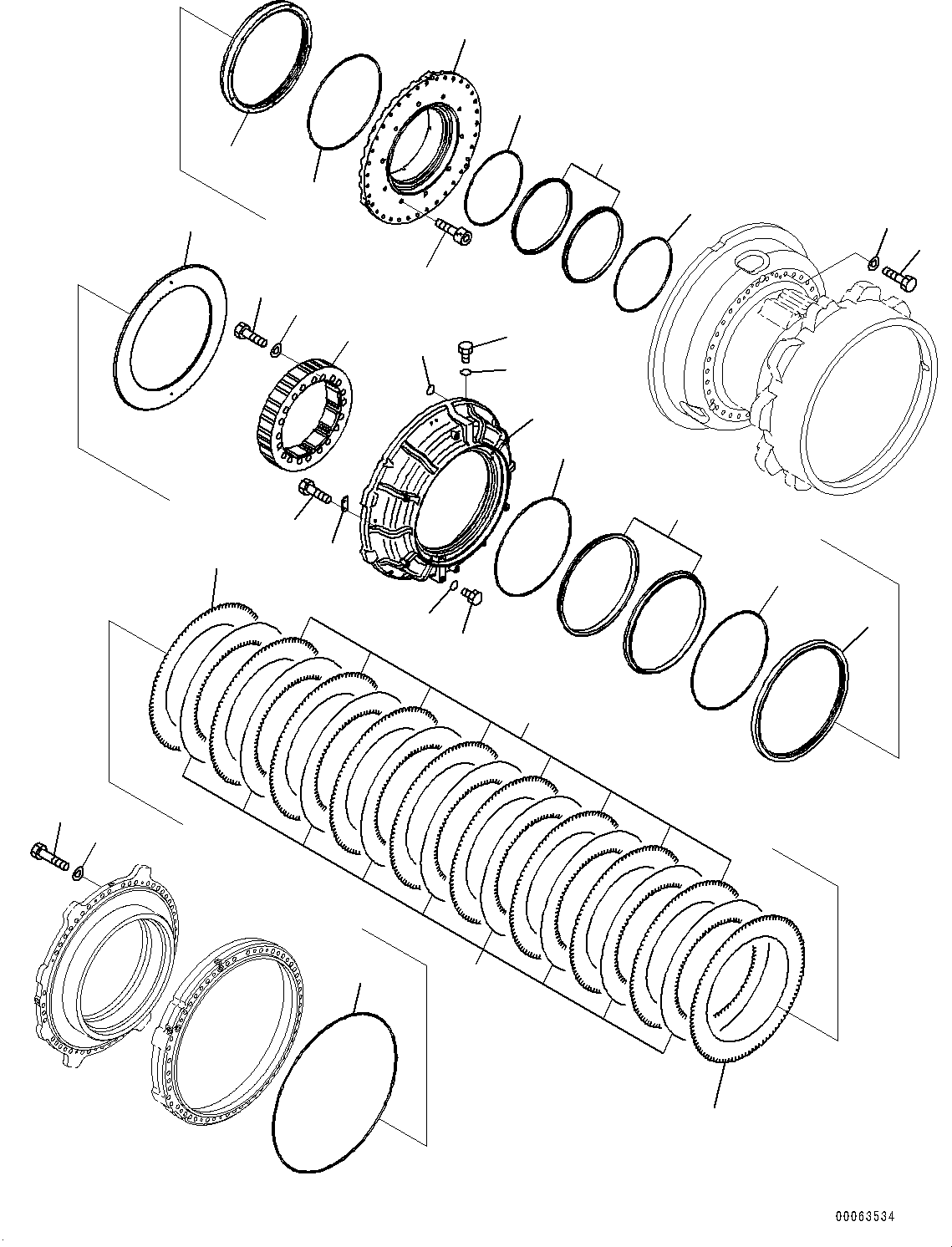 00063534