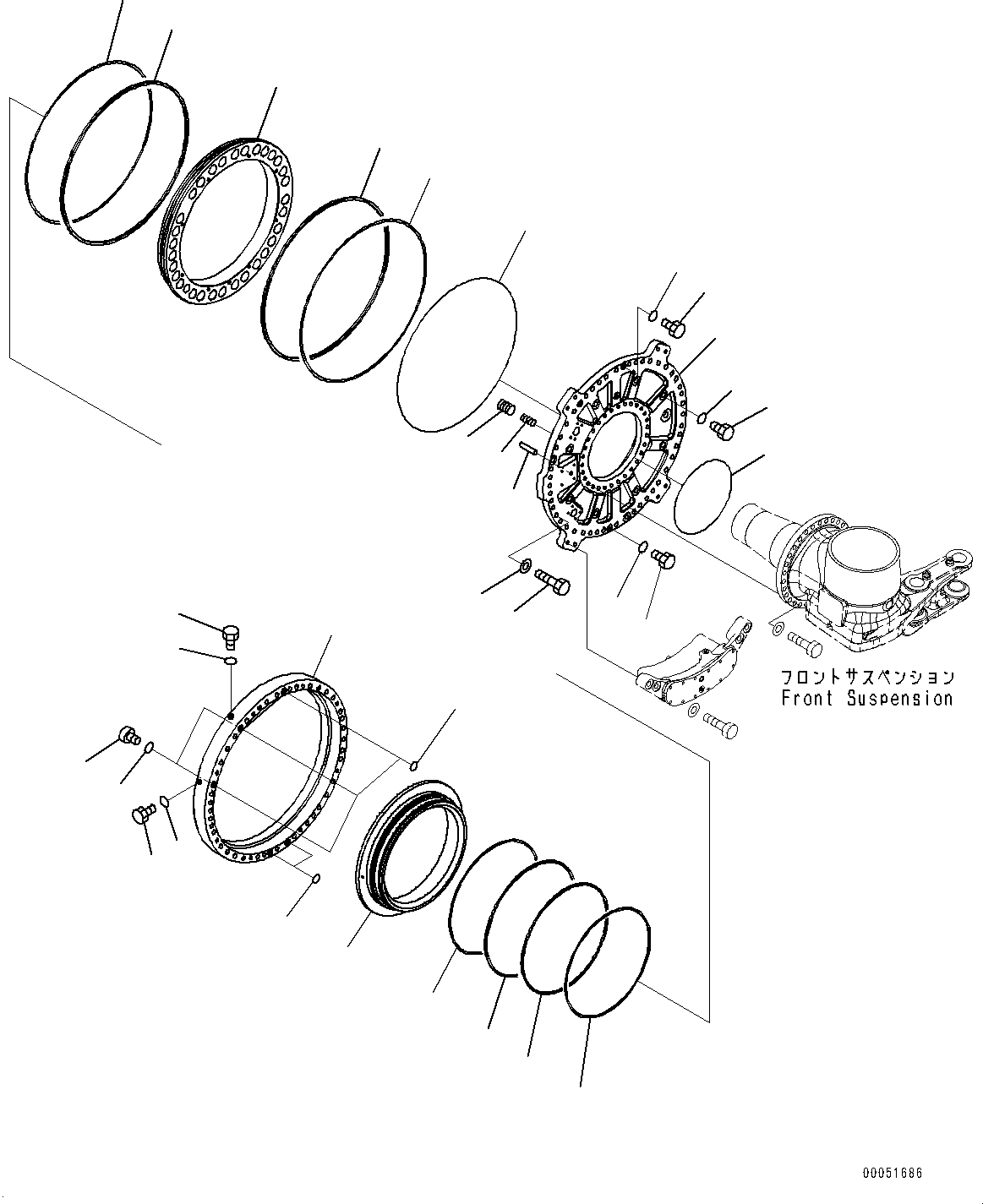 フロントサスペンション
Front Suspension

00051686