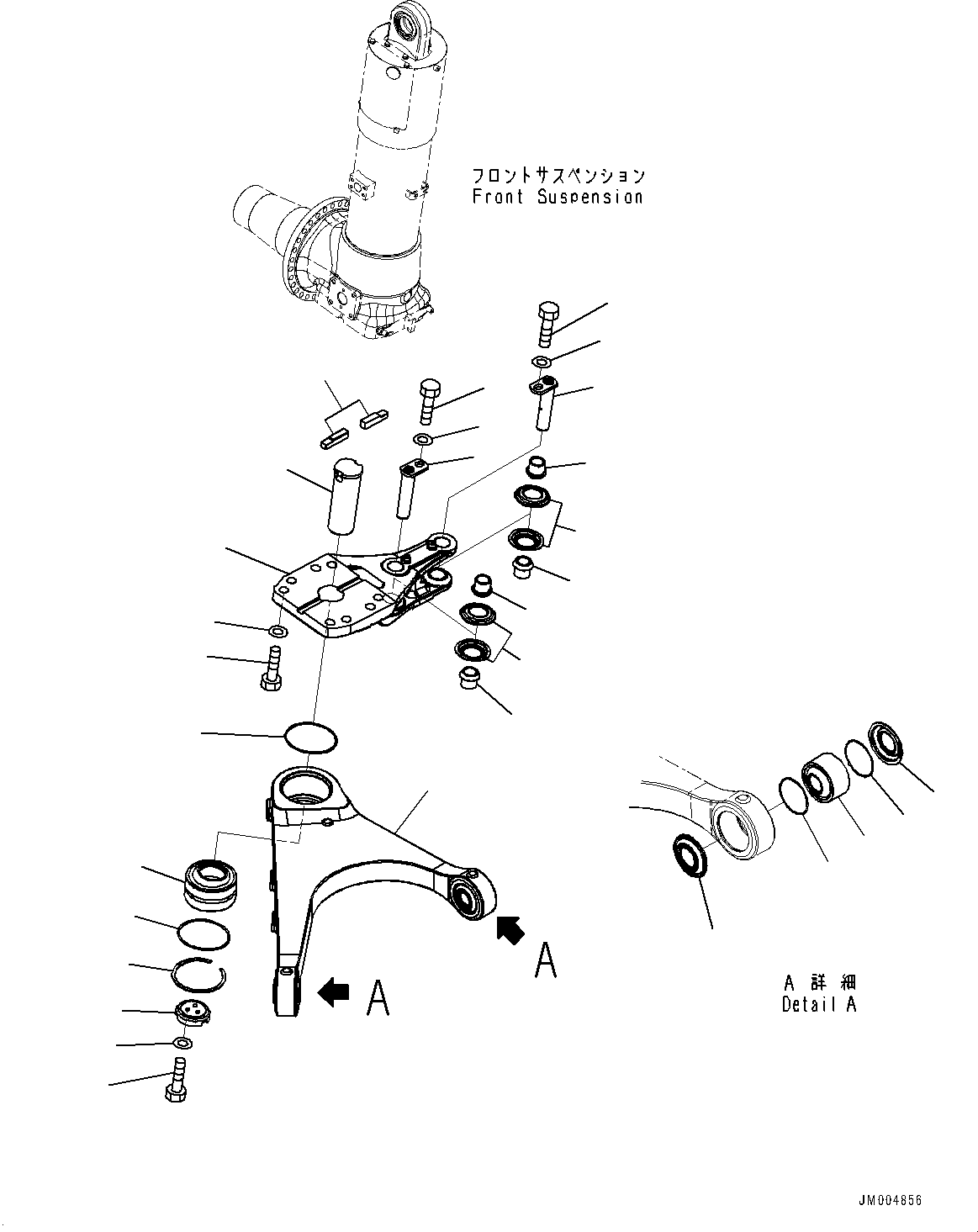 フロントサスペンション
Front Suspension

A

A

A 詳細
Detail A

JM004856