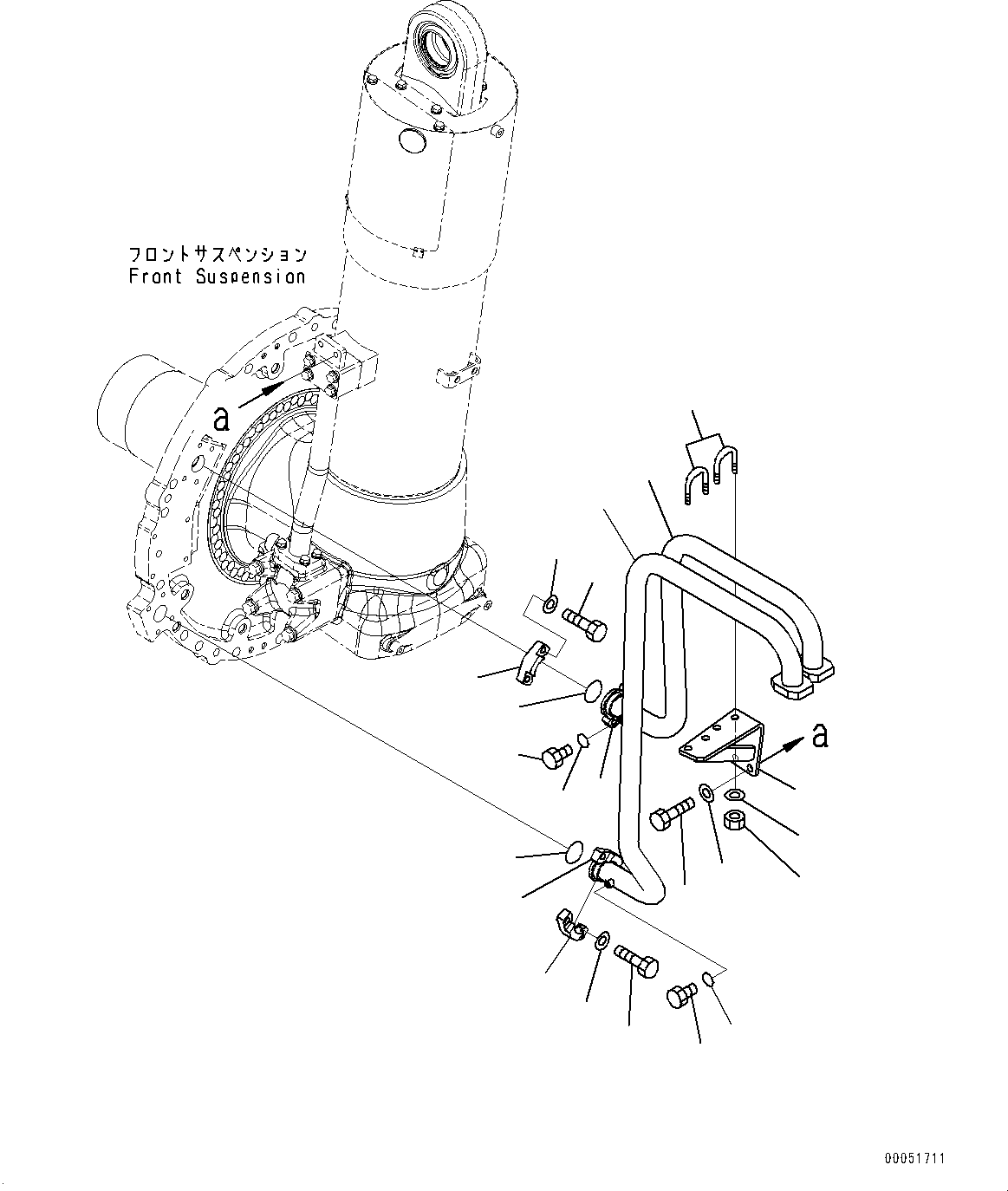 フロントサスペンション
Front Suspension

a

a

00051711