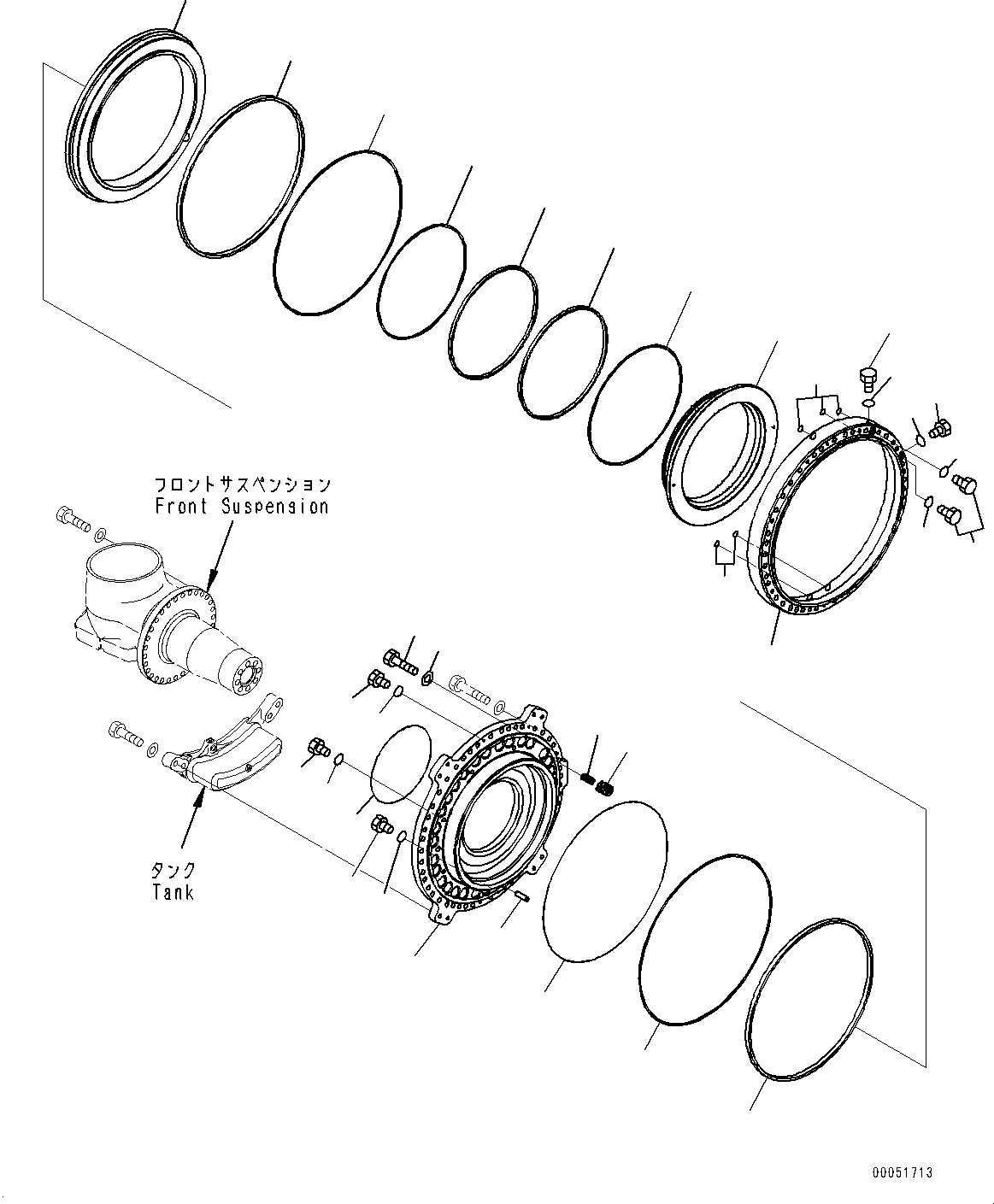 フロントサスペンション
Front Suspension

タンク
Tank

00051713