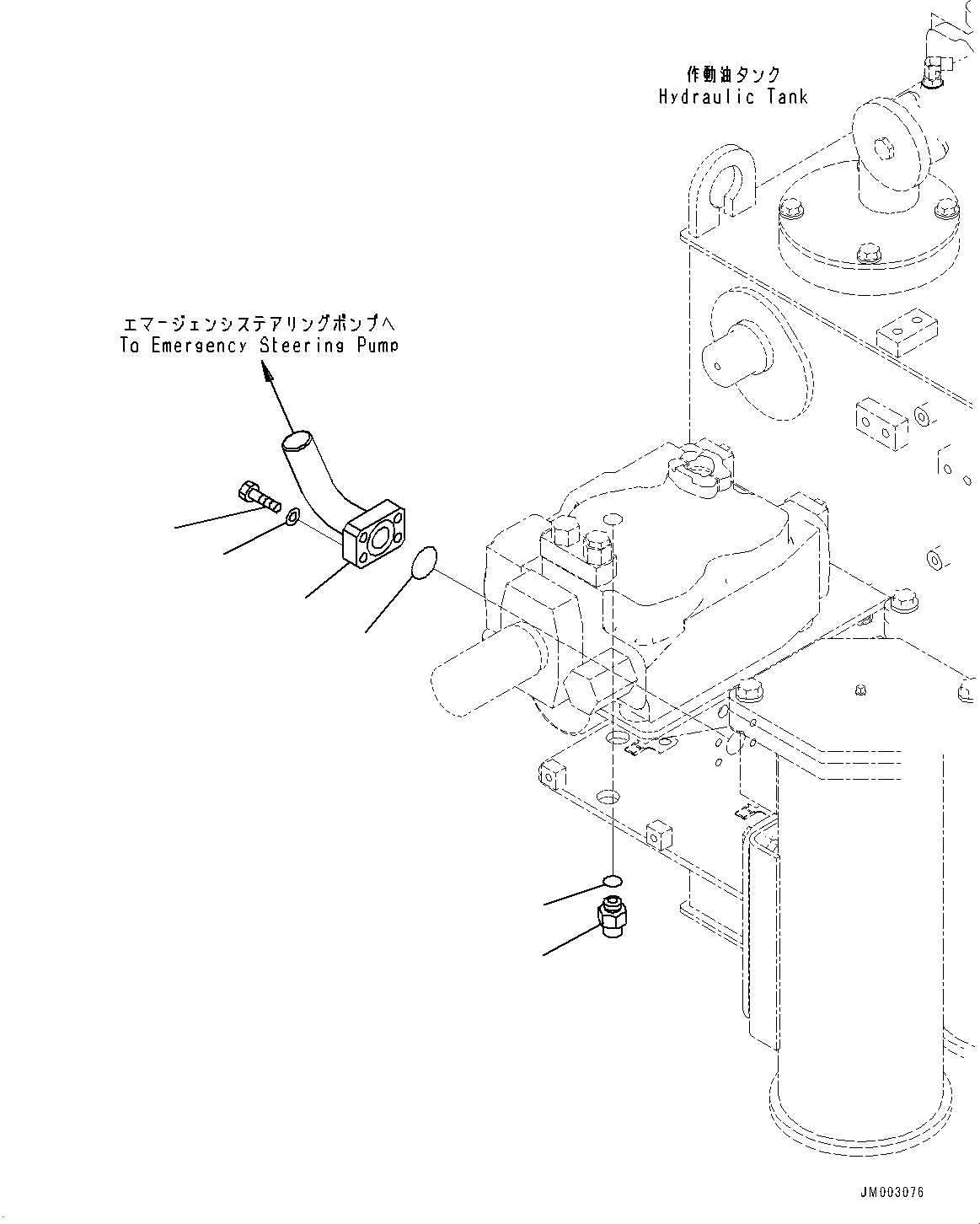 作動油タンク
Hydraulic Tank

エマージェンシステアリングポンプへ
To Emergency Steering Pump

JM003076